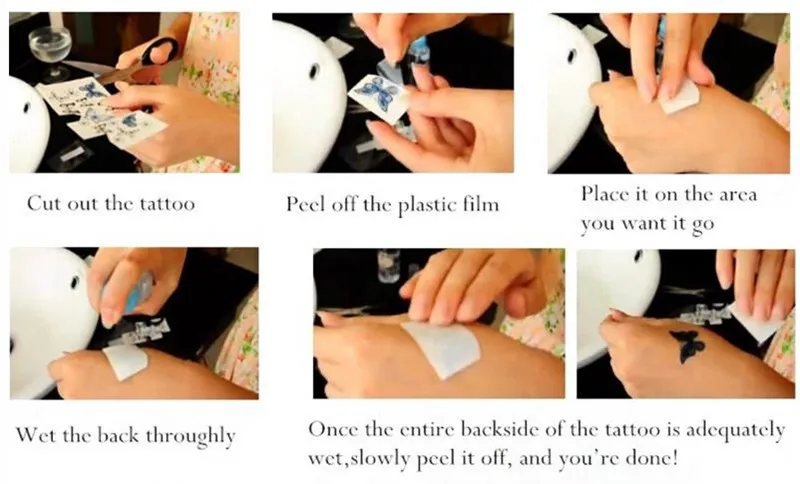 Cut out the tattoo

Peel off the plastic film

Place it on the area you want it go

Wet the back throughly

Once the entire backside of the tattoo is adequately wet,slowly peel it off, and you're done!