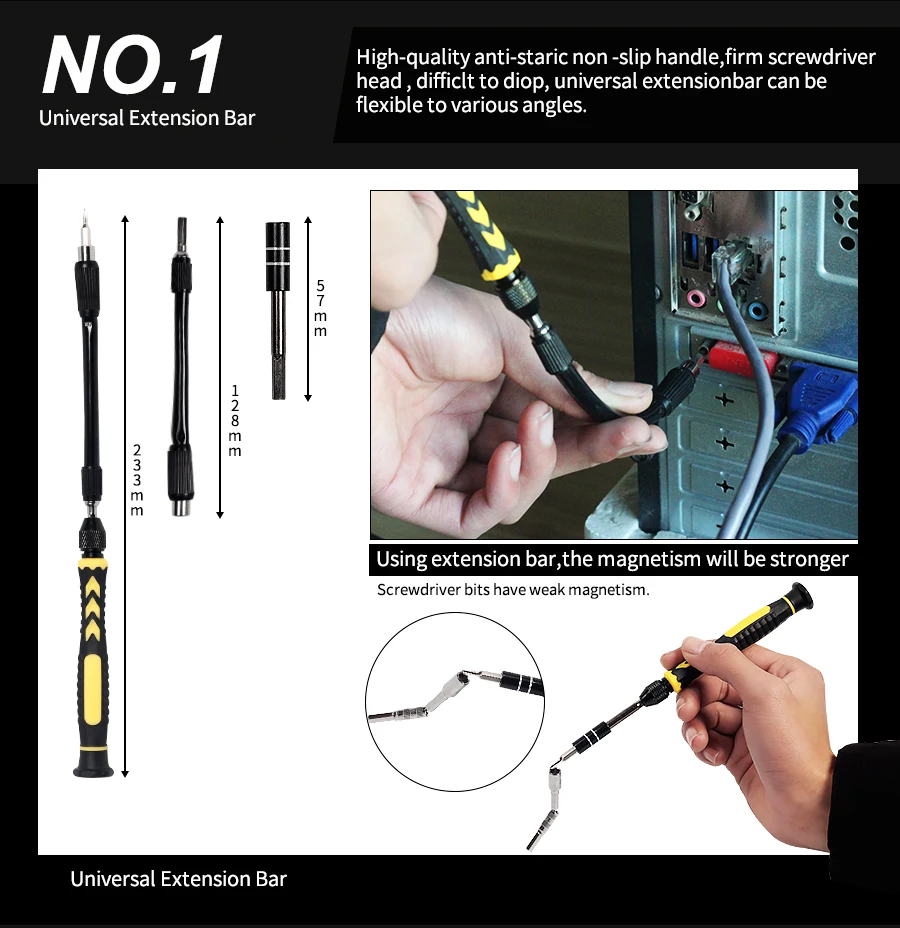 NO.1
Universal Extension Bar

High-quality anti-staric non -slip handle,firm screwdriver head , difficlt to diop, universal extensionbar can be flexible to various angles.

233mm

128mm

57mm

Using extension bar,the magnetism will be stronger

Screwdriver bits have weak magnetism.

Universal Extension Bar