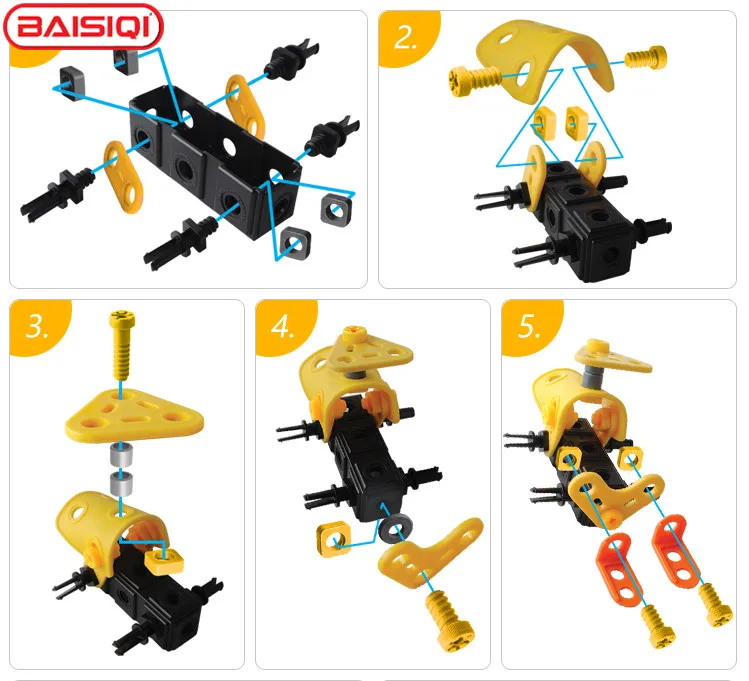 BAISIQI

2.

3.

4.

5.