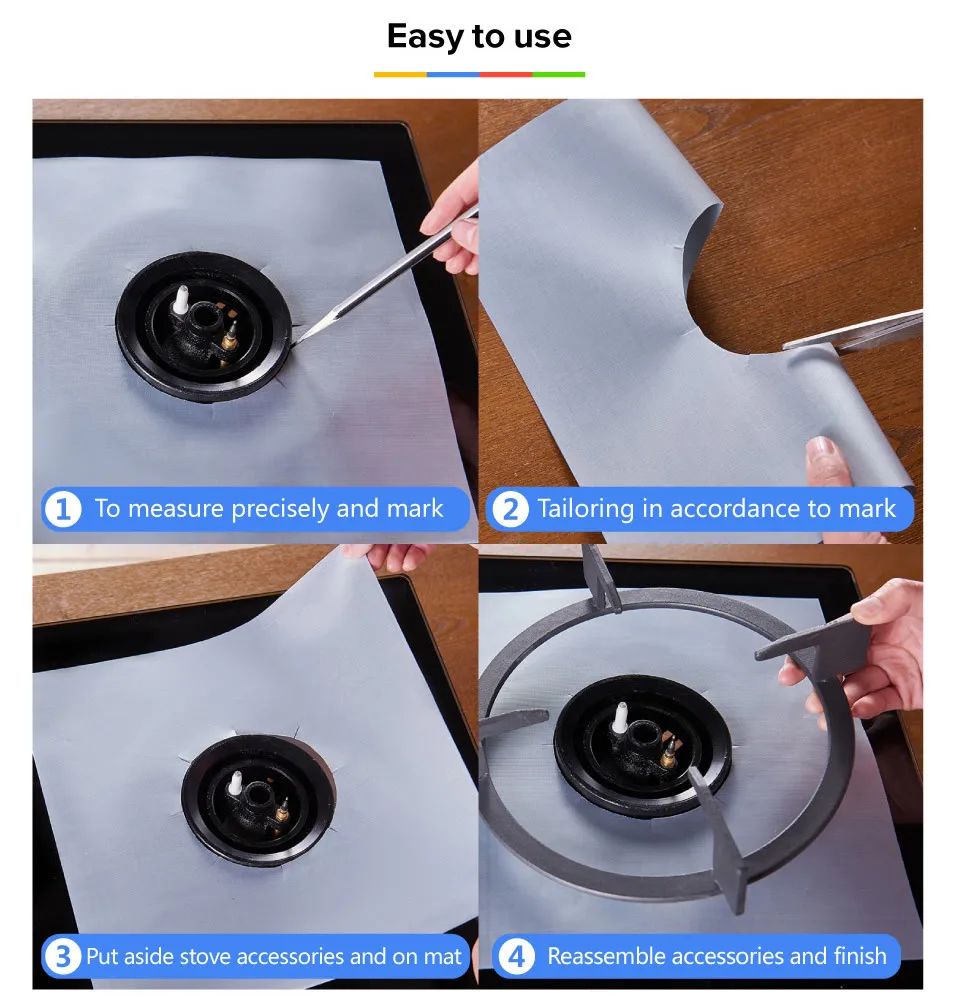 Easy to use

1 To measure precisely and mark

2 Tailoring in accordance to mark

3 Put aside stove accessories and on mat

4 Reassemble accessories and finish