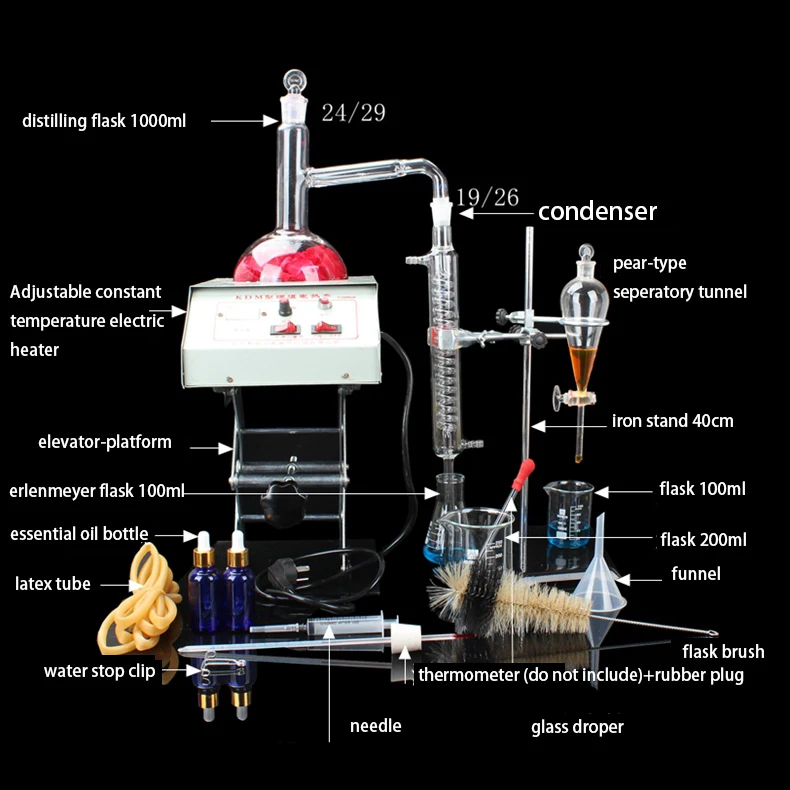 distilling flask 1000ml

24/29

19/26

condenser

pear-type seperatory tunnel

Adjustable constant temperature electric heater

KDM

iron stand 40cm

elevator-platform

erlenmeyer flask 100ml

flask 100ml

essential oil bottle

flask 200ml

latex tube

funnel

flask brush

water stop clip

thermometer (do not include)+rubber plug

needle

glass droper