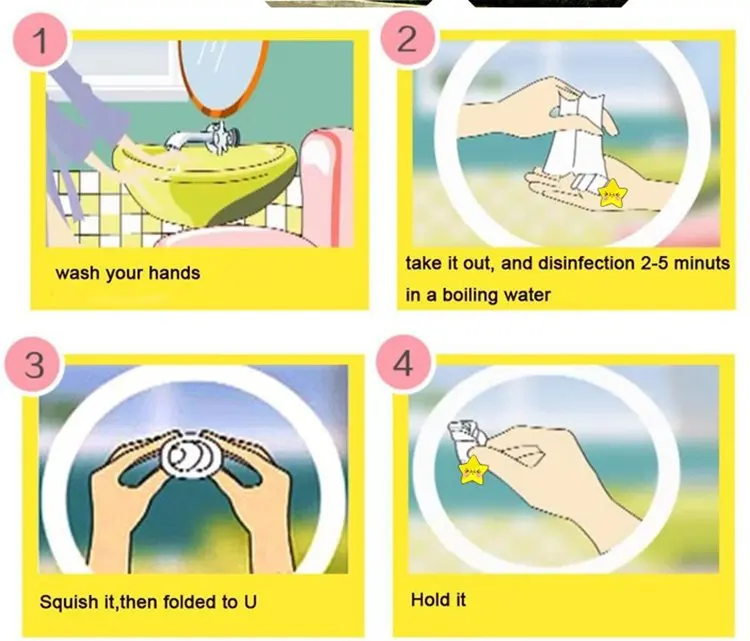 1

wash your hands

2

take it out, and disinfection 2-5 minuts in a boiling water

3

Squish it,then folded to U

4

Hold it