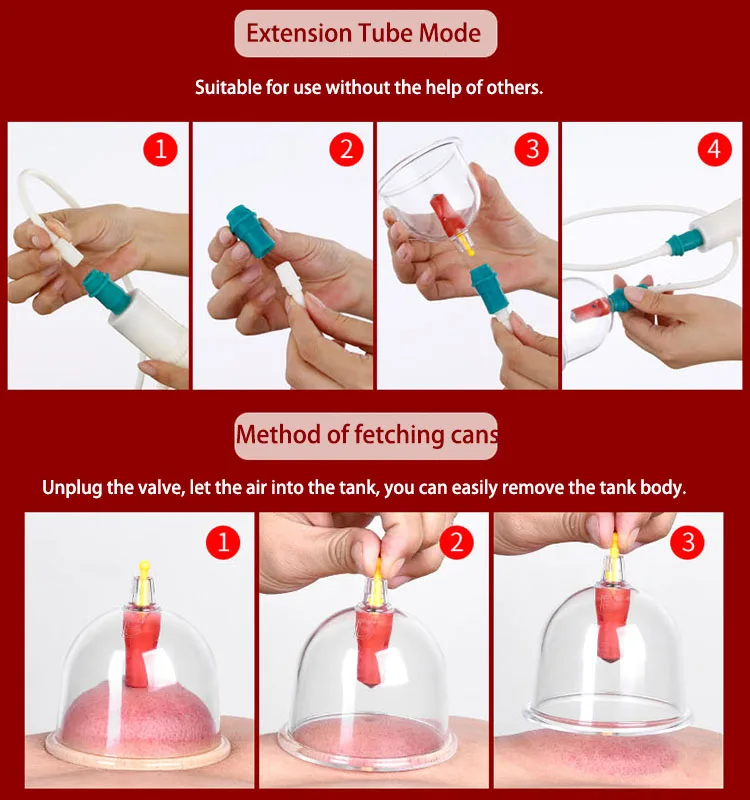 Extension Tube Mode

Suitable for use without the help of others.

1

2

3

4

Method of fetching cans

Unplug the valve, let the air into the tank, you can easily remove the tank body.

1

2

3