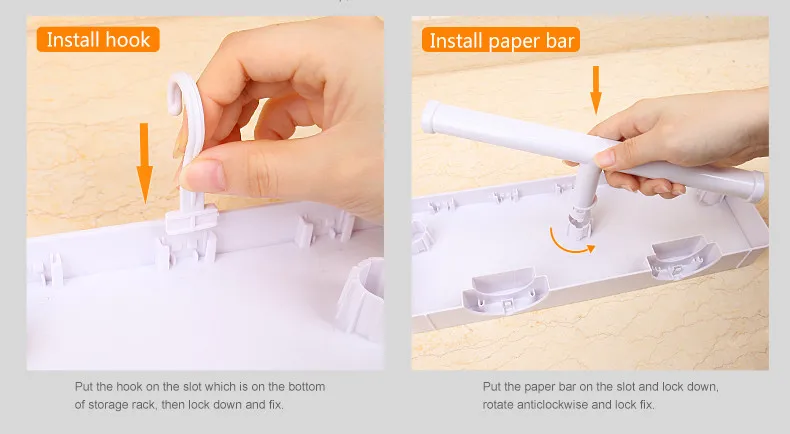 Install hook

Put the hook on the slot which is on the bottom of storage rack, then lock down and fix.

Install paper bar

Put the paper bar on the slot and lock down, rotate anticlockwise and lock fix.