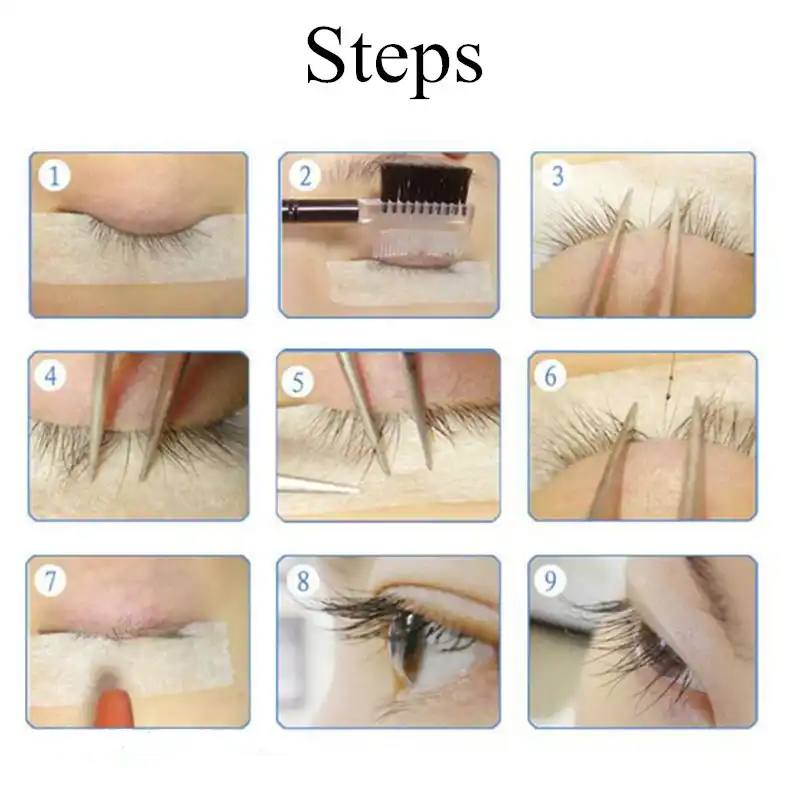 Steps

1

2

3

4

5

6

7

8

9