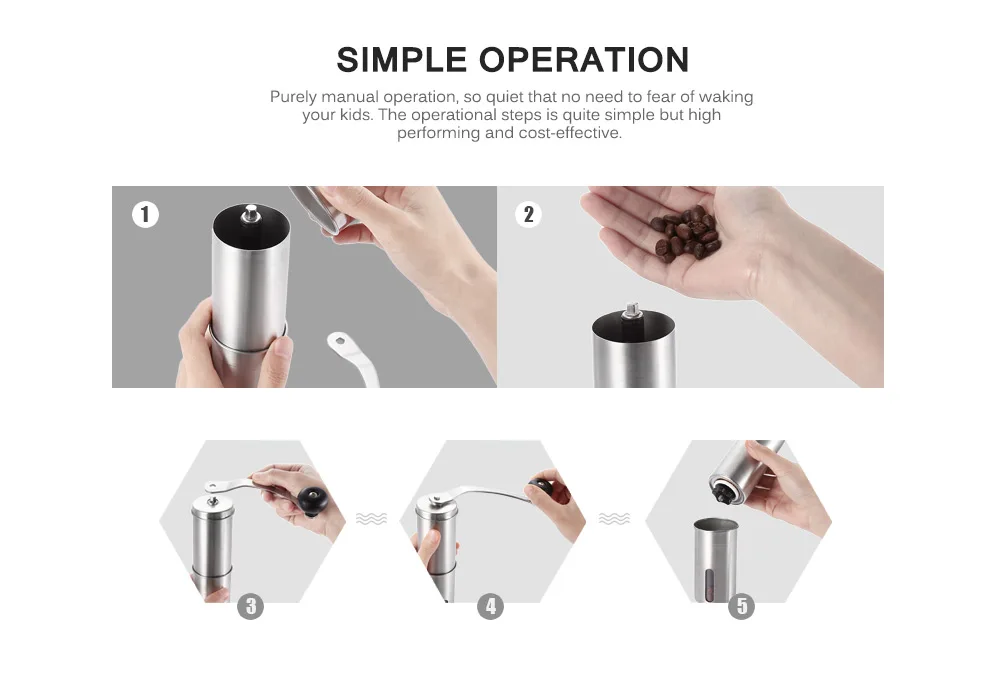 SIMPLE OPERATION

Purely manual operation, so quiet that no need to fear of waking your kids. The operational steps is quite simple but high performing and cost-effective.

1

2

3

4

5