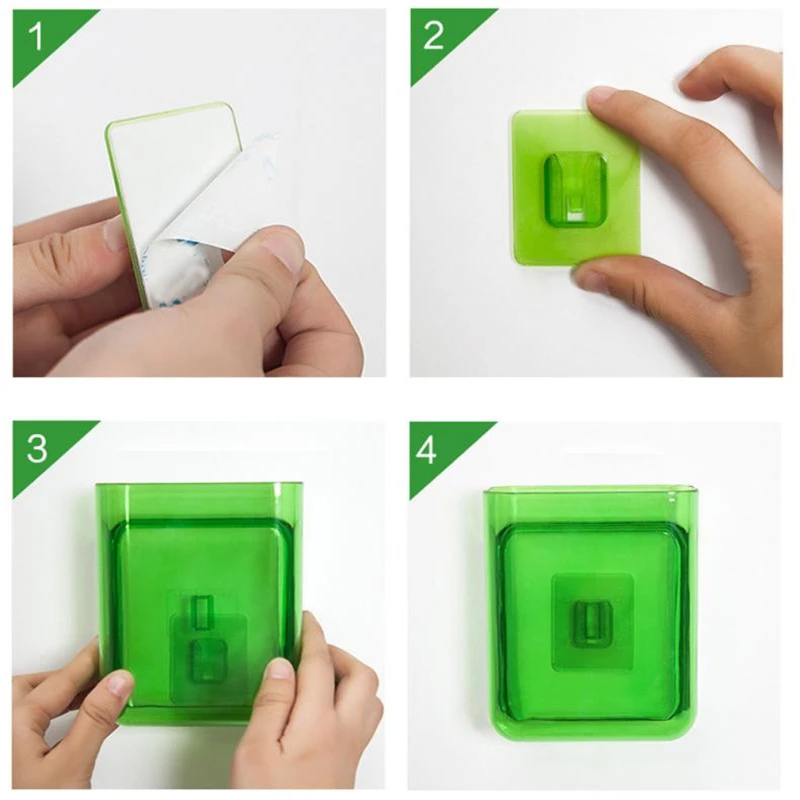 1

2

3

4