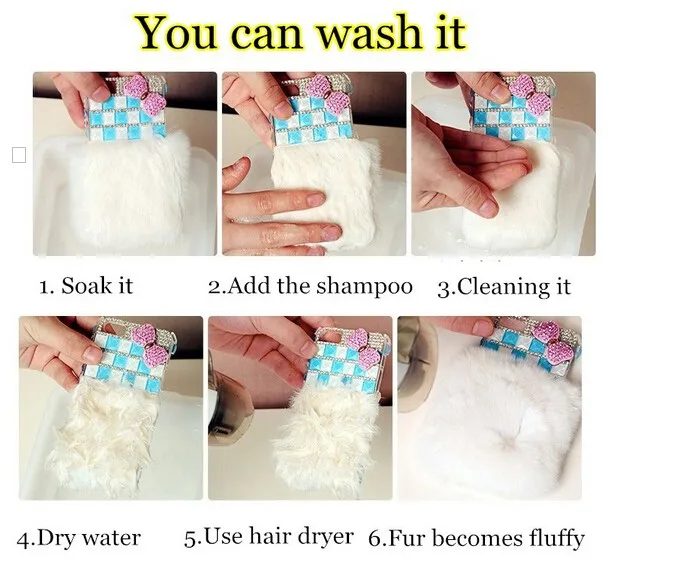 You can wash it

1. Soak it

2.Add the shampoo

3.Cleaning it

4.Dry water

5.Use hair dryer

6.Fur becomes fluffy