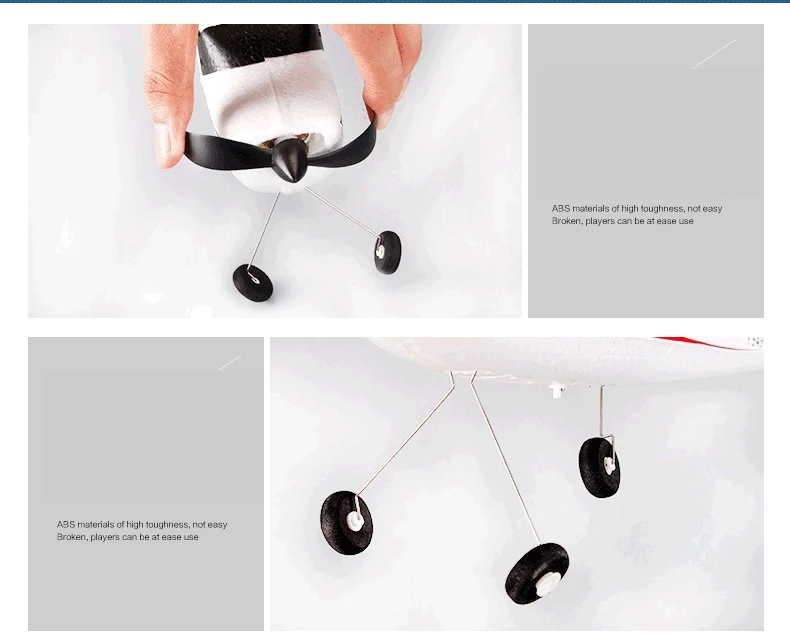 ABS materials of high toughness, not easy Broken, players can be at ease use

ABS materials of high toughness, not easy Broken, players can be at ease use