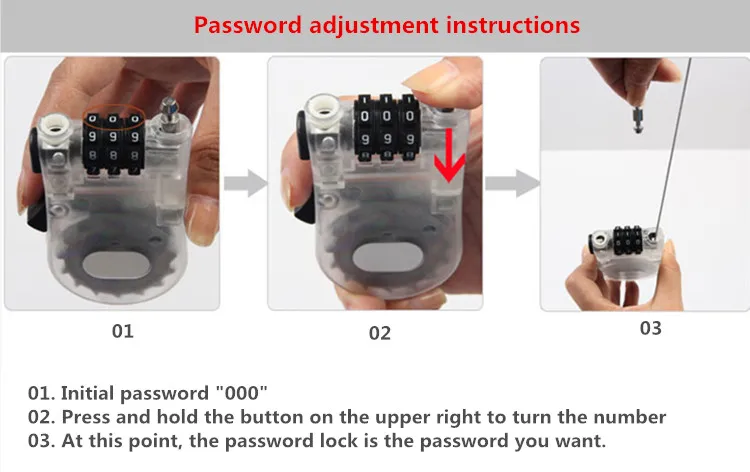 Password adjustment instructions

0 0 0
9 9 9
8 8 8

0 0 0
9 9 9

01

02

03

01. Initial password "000"
02. Press and hold the button on the upper right to turn the number
03. At this point, the password lock is the password you want.