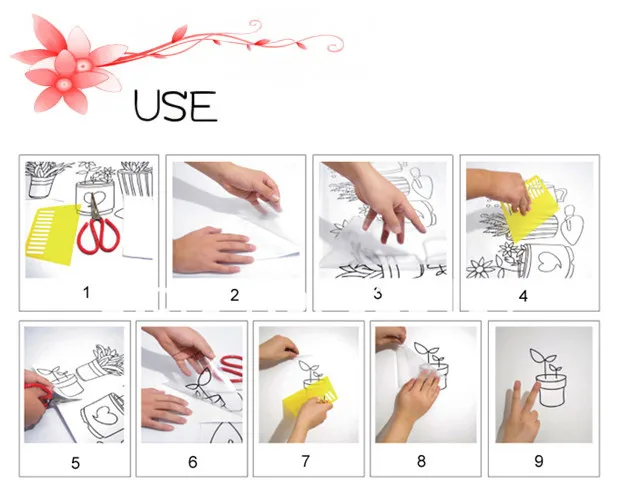 USE

1

2

3

4

5

6

7

8

9