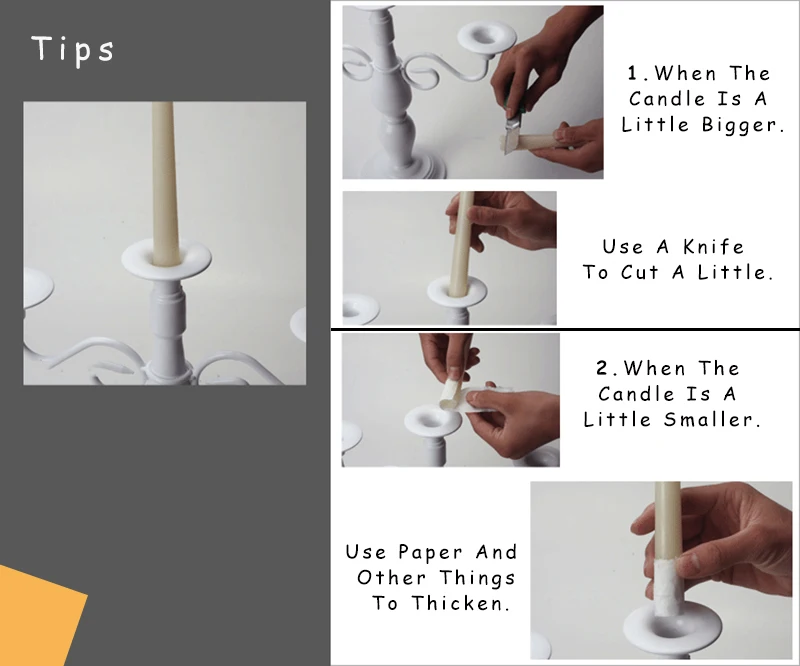 Tips

1.When The Candle Is A Little Bigger.

Use A Knife To Cut A Little.

2.When The Candle Is A Little Smaller.

Use Paper And Other Things To Thicken.