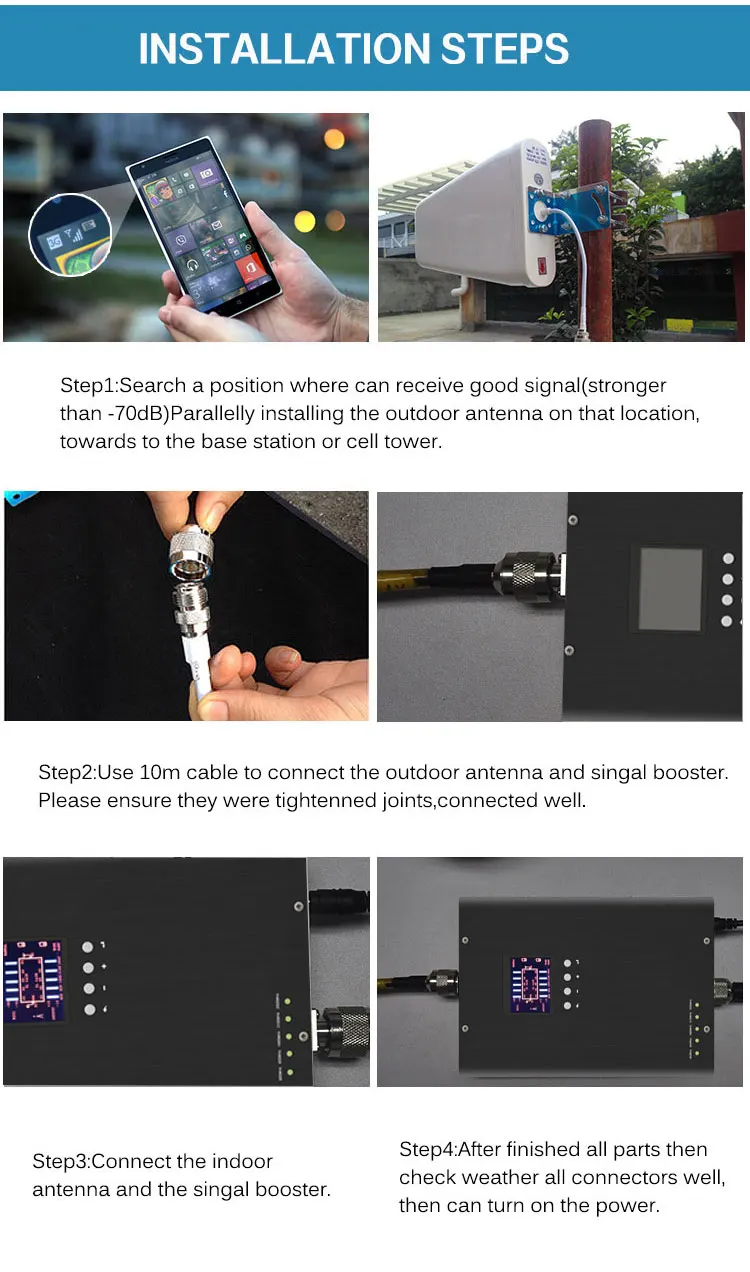 INSTALLATION STEPS

Step1:Search a position where can receive good signal(stronger than -70dB)Parallelly installing the outdoor antenna on that location, towards to the base station or cell tower.

Step2:Use 10m cable to connect the outdoor antenna and singal booster. Please ensure they were tightenned joints,connected well.

Step3:Connect the indoor antenna and the singal booster.

Step4:After finished all parts then check weather all connectors well, then can turn on the power.