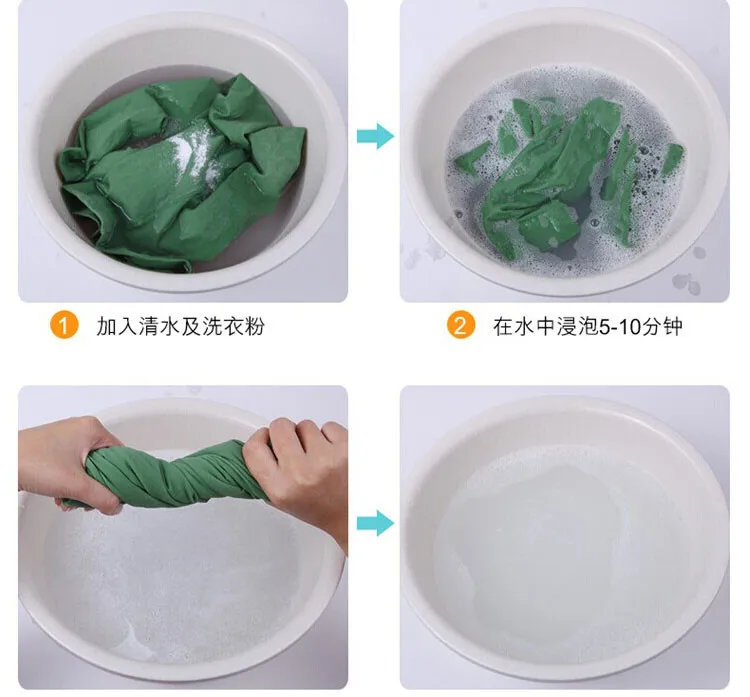 1 加入清水及洗衣粉

2 在水中浸泡5-10分钟