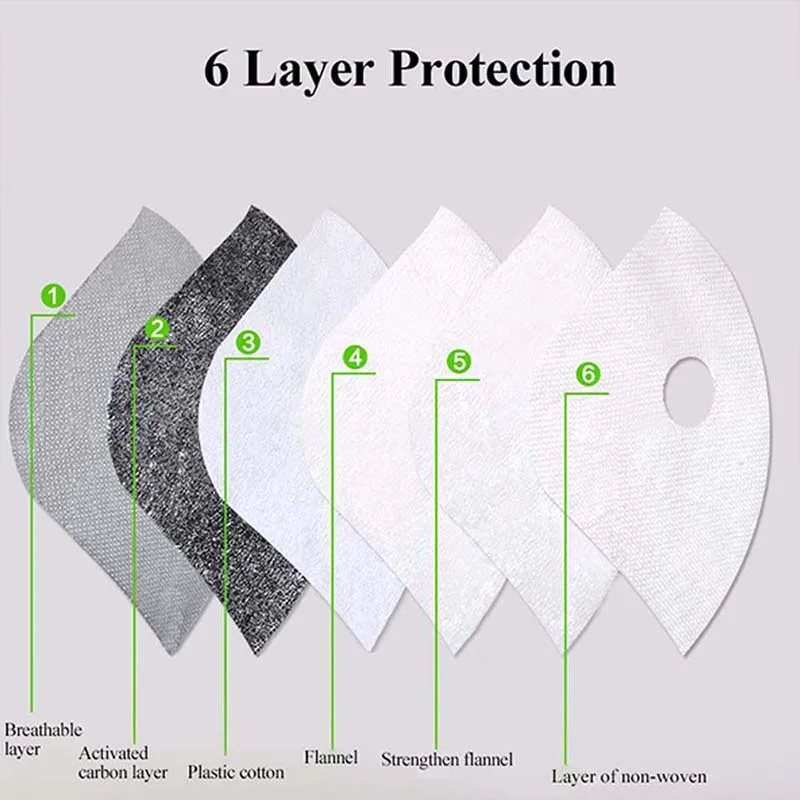 6 Layer Protection

1
2
3
4
5
6

Breathable layer

Activated carbon layer

Plastic cotton

Flannel

Strengthen flannel

Layer of non-woven