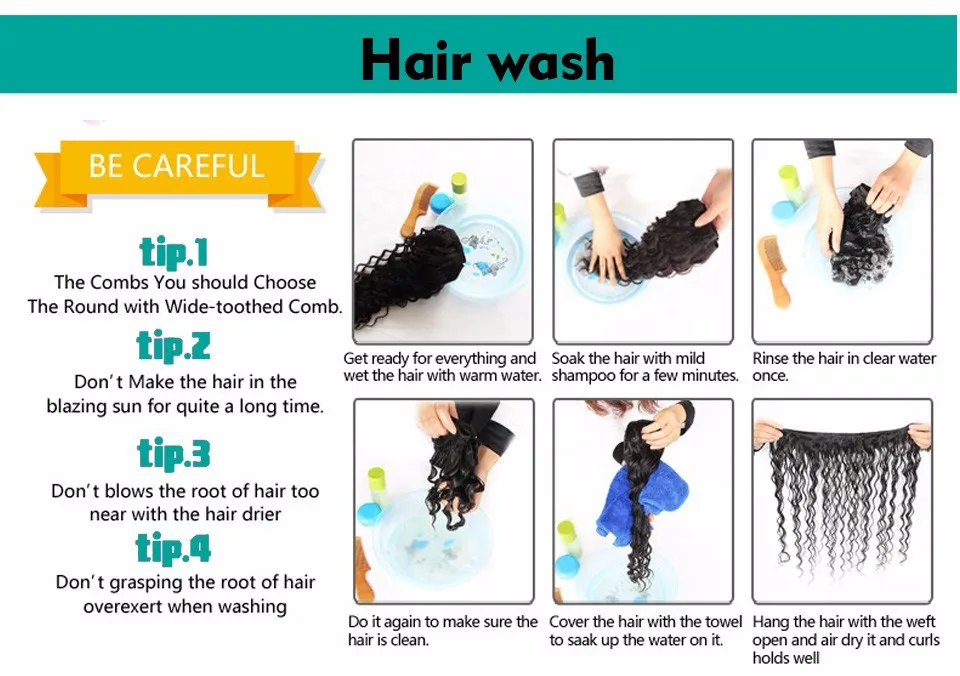 Hair wash

BE CAREFUL

tip.1
The Combs You should Choose The Round with Wide-toothed Comb.

tip.2
Don't Make the hair in the blazing sun for quite a long time.

tip.3
Don't blows the root of hair too near with the hair drier

tip.4
Don't grasping the root of hair overexert when washing

Get ready for everything and wet the hair with warm water.

Soak the hair with mild shampoo for a few minutes.

Rinse the hair in clear water once.

Do it again to make sure the hair is clean.

Cover the hair with the towel to saak up the water on it.

Hang the hair with the weft open and air dry it and curls holds well