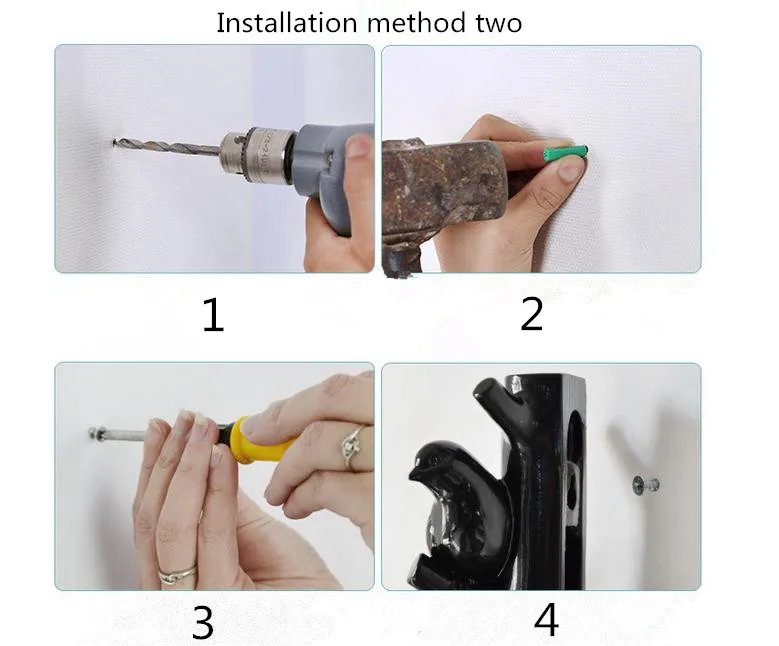 Installation method two

1

2

3

4