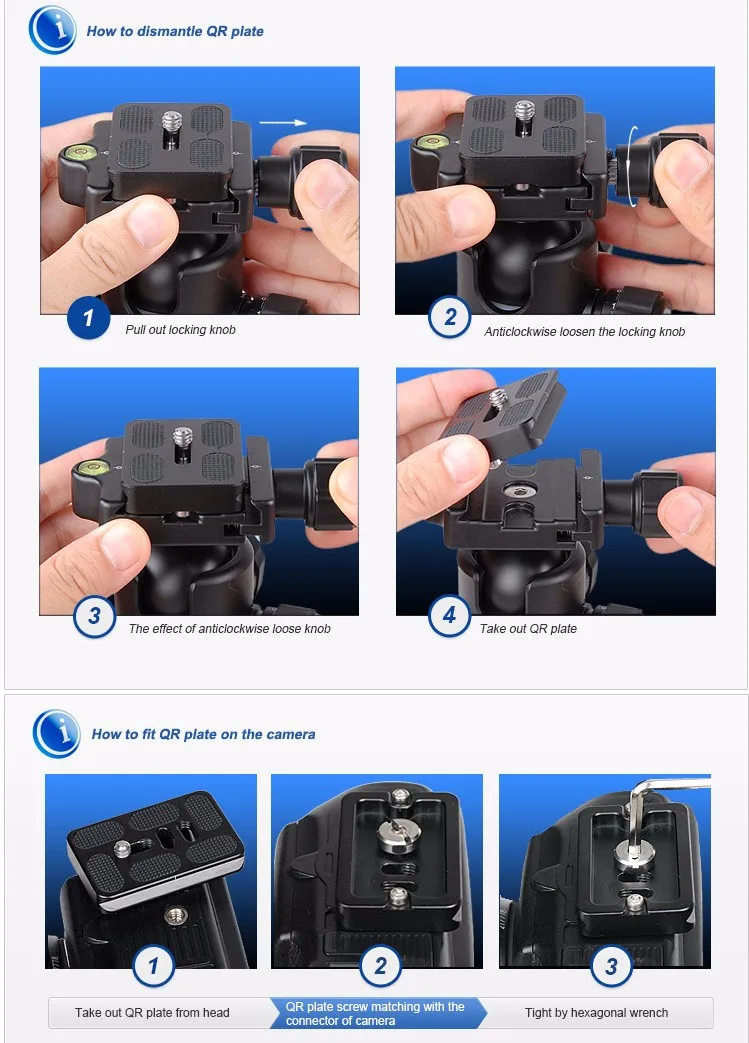 i How to dismantle QR plate

1 Pull out locking knob

2 Anticlockwise loosen the locking knob

3 The effect of anticlockwise loose knob

4 Take out QR plate

i How to fit QR plate on the camera

1

2

3

Take out QR plate from head

QR plate screw matching with the connector of camera

Tight by hexagonal wrench