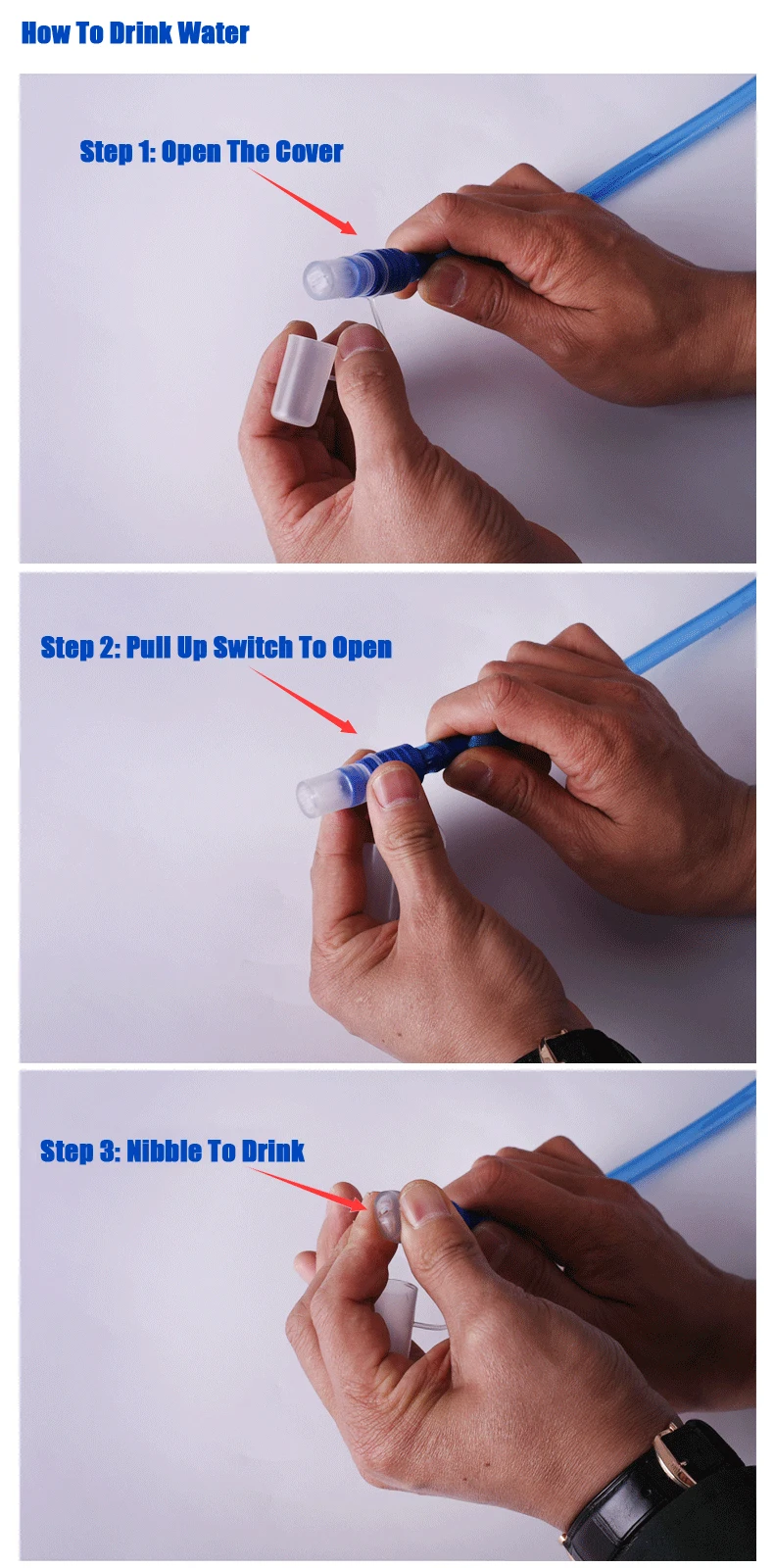 How To Drink Water

Step 1: Open The Cover

Step 2: Pull Up Switch To Open

Step 3: Nibble To Drink