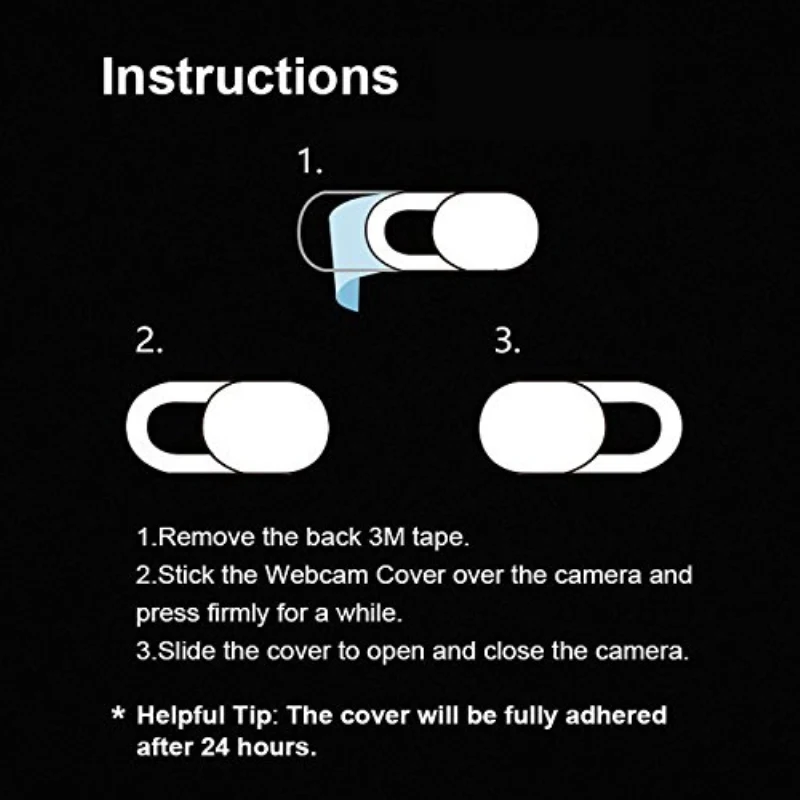 Instructions

1.

2.

3.

1.Remove the back 3M tape.
2.Stick the Webcam Cover over the camera and press firmly for a while.
3.Slide the cover to open and close the camera.

* Helpful Tip: The cover will be fully adhered after 24 hours.