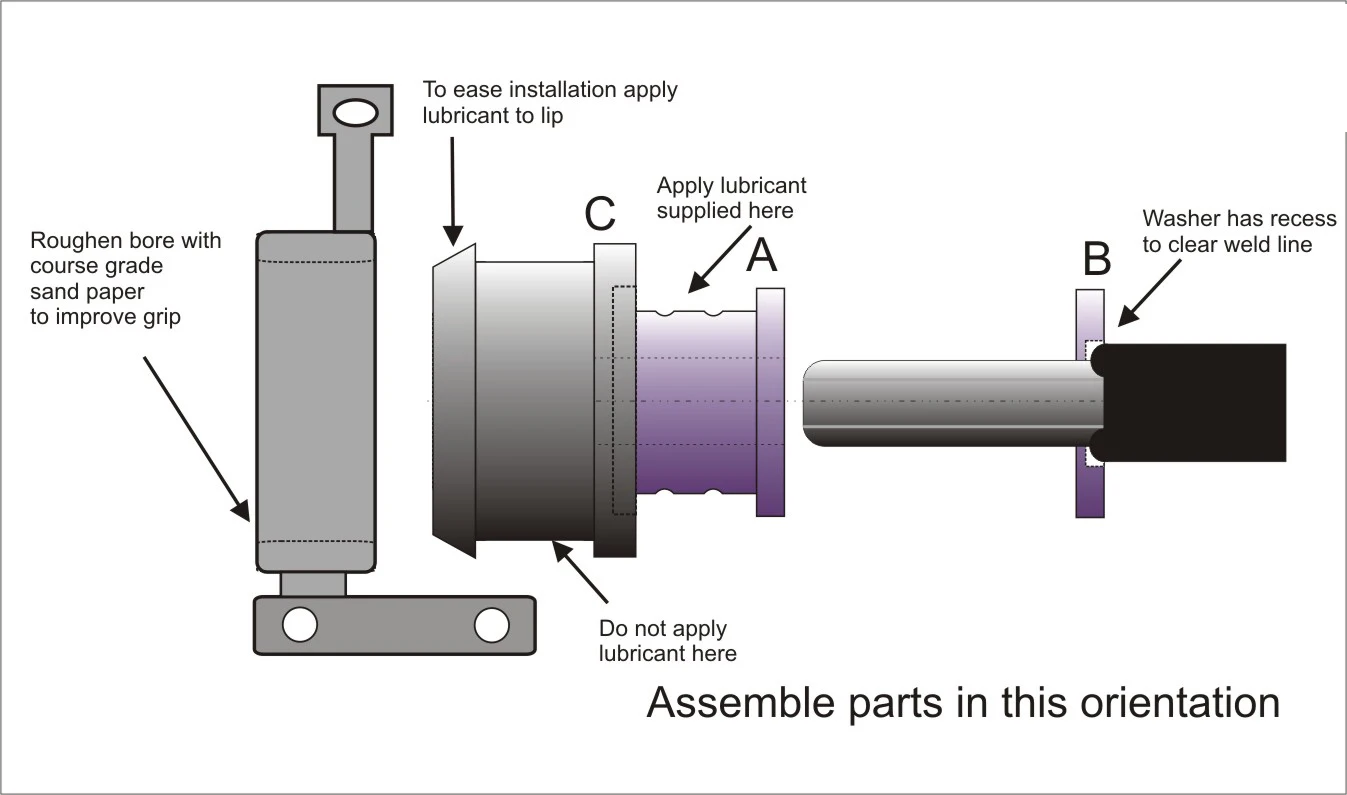 To ease installation apply lubricant to lip

Roughen bore with course grade sand paper to improve grip

C

Apply lubricant supplied here

A

B

Washer has recess to clear weld line

Do not apply lubricant here

Assemble parts in this orientation