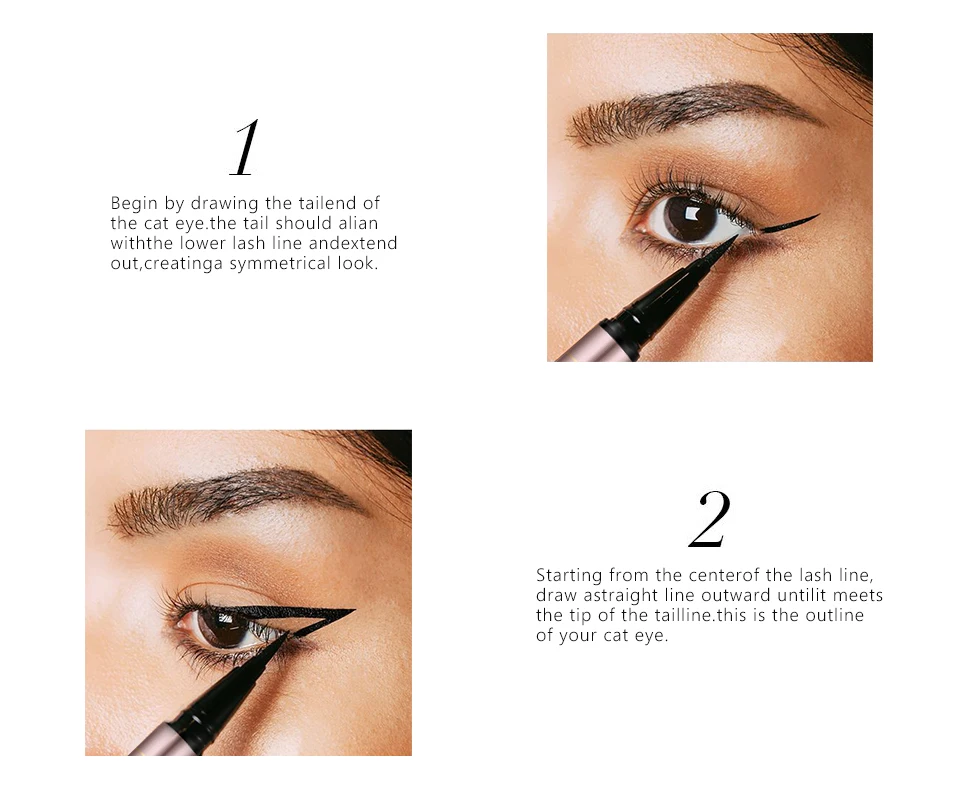 1

Begin by drawing the tailend of the cat eye.the tail should alian withthe lower lash line andextend out,creatinga symmetrical look.

2

Starting from the centerof the lash line, draw astraight line outward untilit meets the tip of the tailline.this is the outline of your cat eye.