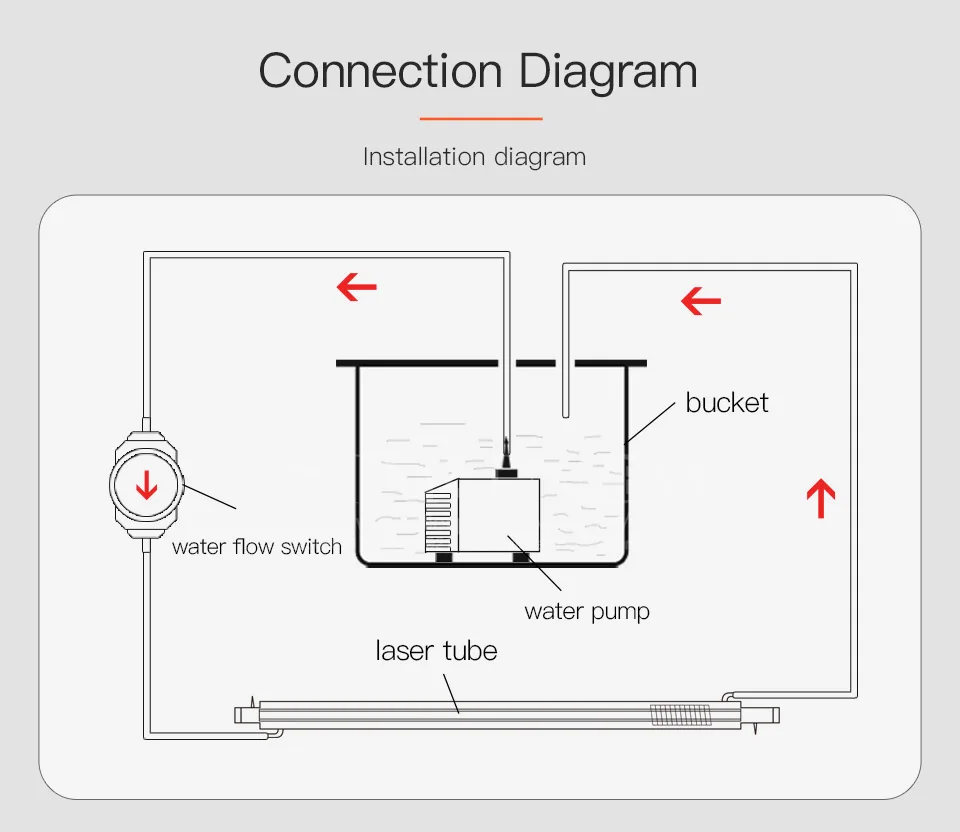 Connection Diagram

Installation diagram

bucket

water flow switch

water pump

laser tube