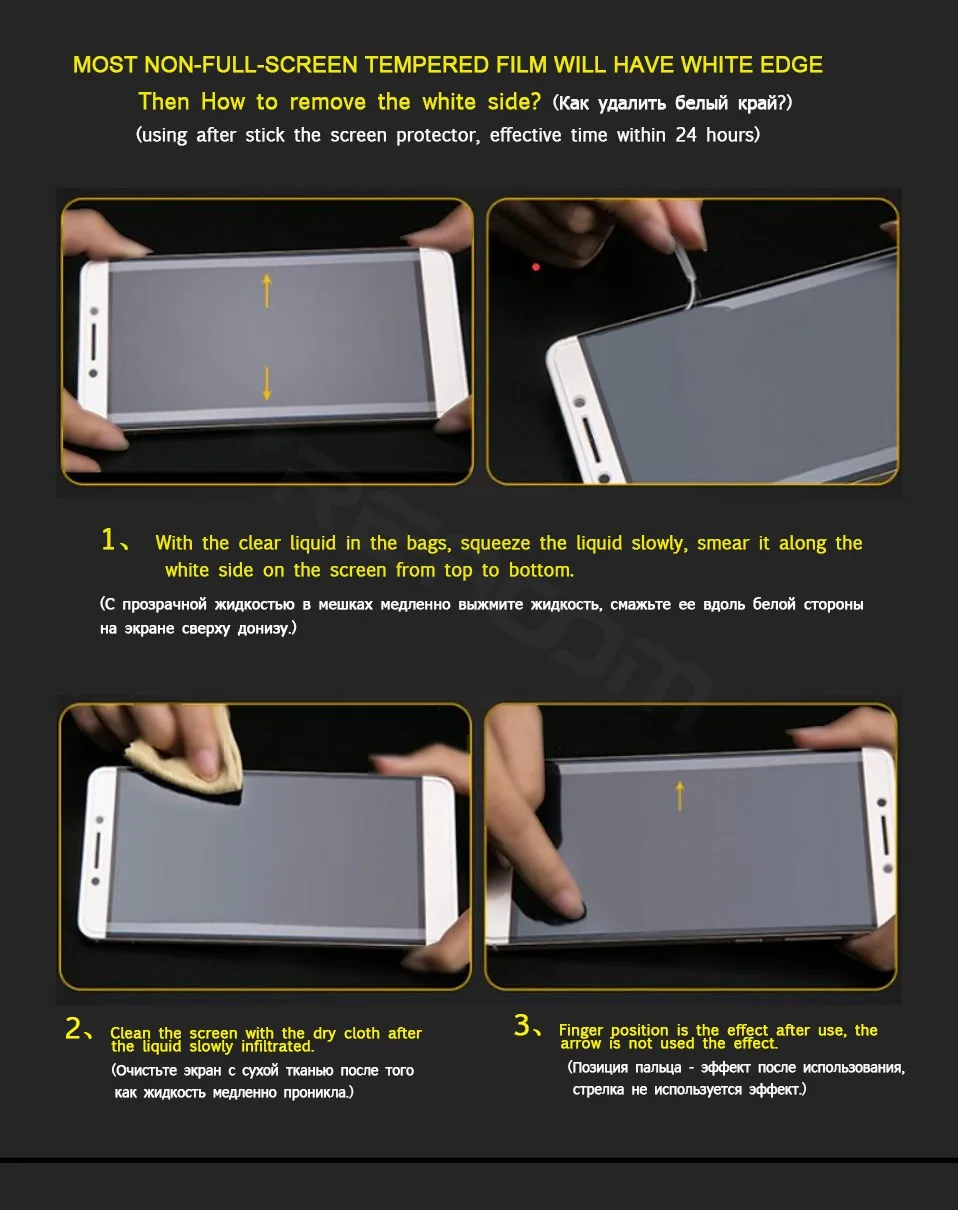 MOST NON-FULL-SCREEN TEMPERED FILM WILL HAVE WHITE EDGE

Then How to remove the white side? (Как удалить белый край?)

(using after stick the screen protector, effective time within 24 hours)

1、 With the clear liquid in the bags, squeeze the liquid slowly, smear it along the white side on the screen from top to bottom.

(С прозрачной жидкостью в мешках медленно выжмите жидкость, смажьте ее вдоль белой стороны на экране сверху донизу.)

2、 Clean the screen with the dry cloth after the liquid slowly infiltrated.

(Очистьте экран с сухой тканью после того как жидкость медленно проникла.)

3、 Finger position is the effect after use, the arrow is not used the effect.

(Позиция пальца - эффект после использования, стрелка не используется эффект.)