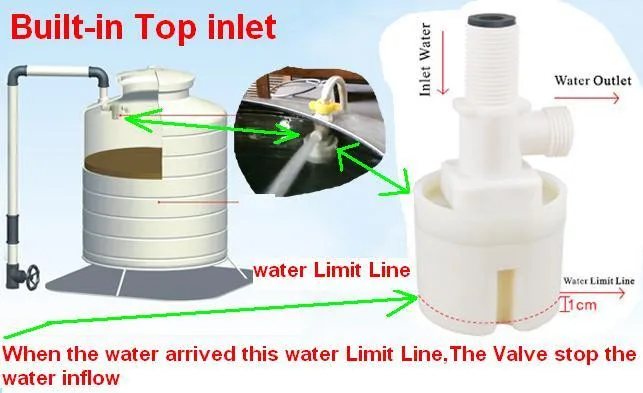 Built-in Top inlet

Inlet Water

Water Outlet

water Limit Line

Water Limit Line

1cm

When the water arrived this water Limit Line,The Valve stop the water inflow