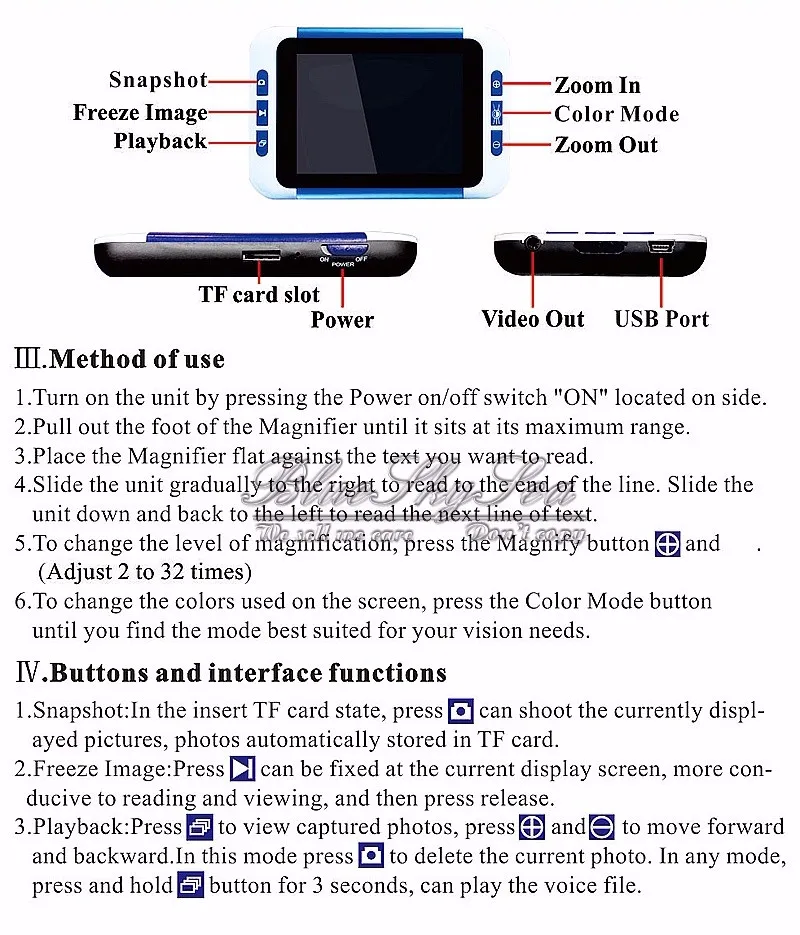 Snapshot
Freeze Image
Playback
Zoom In
Color Mode
Zoom Out

ON POWER OFF
TF card slot
Power
Video Out
USB Port

Ⅲ.Method of use

1.Turn on the unit by pressing the Power on/off switch "ON" located on side.
2.Pull out the foot of the Magnifier until it sits at its maximum range.
3.Place the Magnifier flat against the text you want to read.
4.Slide the unit gradually to the right to read to the end of the line. Slide the unit down and back to the left to read the next line of text.
5.To change the level of magnification, press the Magnify button and .
(Adjust 2 to 32 times)
6.To change the colors used on the screen, press the Color Mode button until you find the mode best suited for your vision needs.

BlueSkySea
We sell we care Don't copy

Ⅳ.Buttons and interface functions

1.Snapshot:In the insert TF card state, press can shoot the currently displayed pictures, photos automatically stored in TF card.
2.Freeze Image:Press can be fixed at the current display screen, more conducive to reading and viewing, and then press release.
3.Playback:Press to view captured photos, press and to move forward and backward.In this mode press to delete the current photo. In any mode, press and hold button for 3 seconds, can play the voice file.