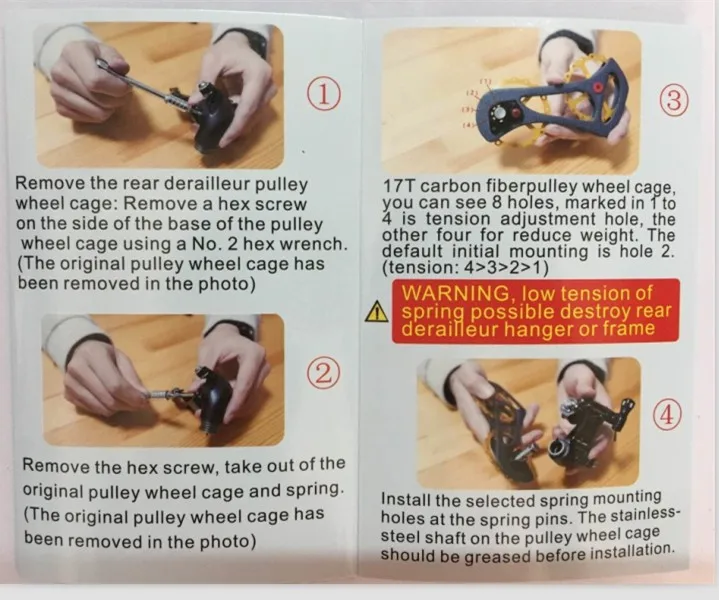 ①

Remove the rear derailleur pulley wheel cage: Remove a hex screw on the side of the base of the pulley wheel cage using a No. 2 hex wrench. (The original pulley wheel cage has been removed in the photo)

②

Remove the hex screw, take out of the original pulley wheel cage and spring. (The original pulley wheel cage has been removed in the photo)

(1)
(2)
(3)
(4)

③

17T carbon fiberpulley wheel cage, you can see 8 holes, marked in 1 to 4 is tension adjustment hole, the other four for reduce weight. The default initial mounting is hole 2. (tension: 4>3>2>1)

WARNING, low tension of spring possible destroy rear derailleur hanger or frame

④

Install the selected spring mounting holes at the spring pins. The stainless-steel shaft on the pulley wheel cage should be greased before installation.