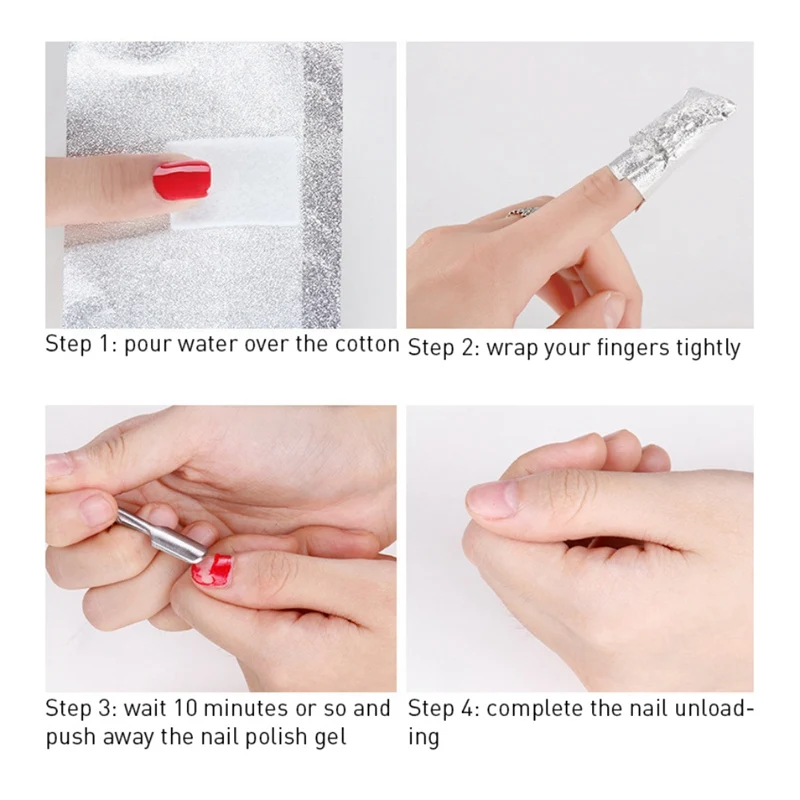 Step 1: pour water over the cotton

Step 2: wrap your fingers tightly

Step 3: wait 10 minutes or so and push away the nail polish gel

Step 4: complete the nail unloading