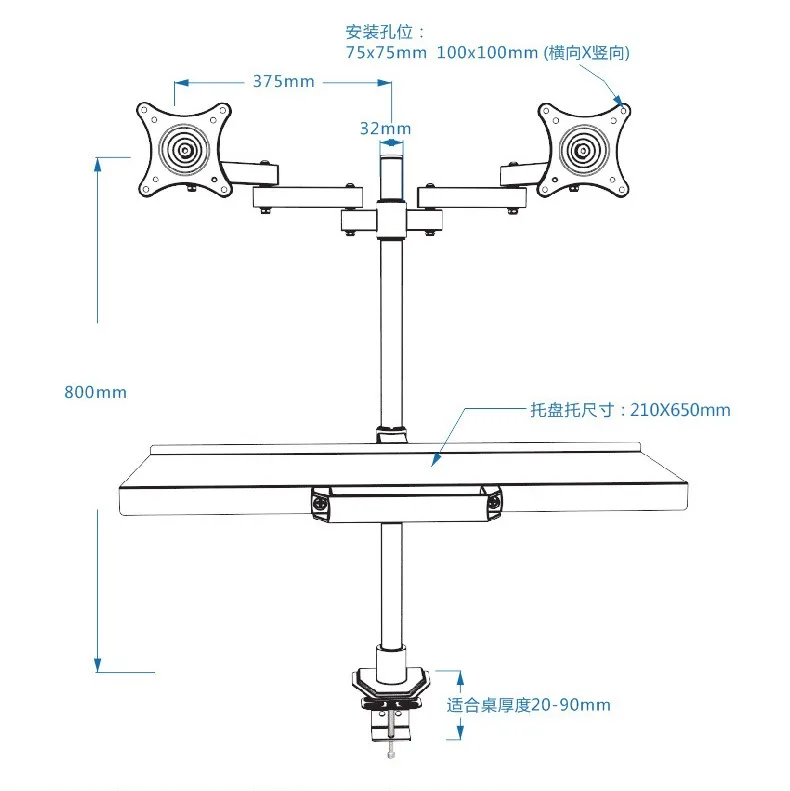 安装孔位：
75x75mm 100x100mm (横向X竖向)

375mm

32mm

800mm

托盘托尺寸：210X650mm

适合桌厚度20-90mm