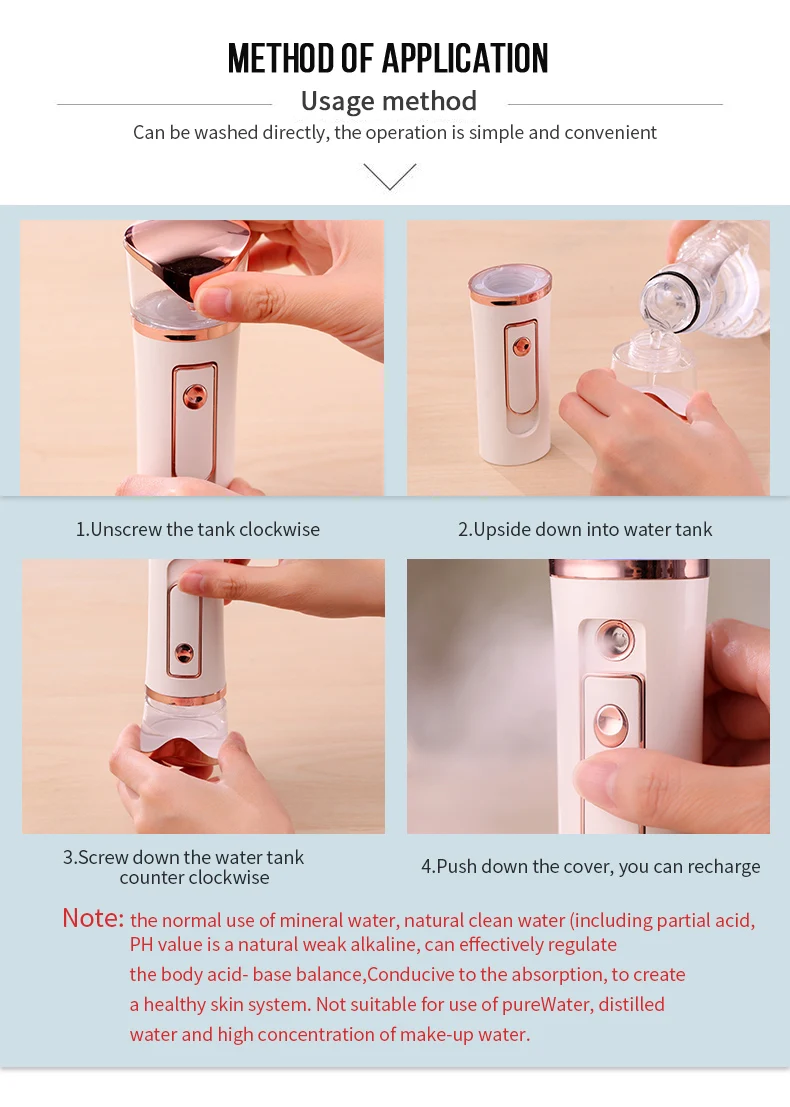 METHOD OF APPLICATION

Usage method

Can be washed directly, the operation is simple and convenient

1.Unscrew the tank clockwise

2.Upside down into water tank

3.Screw down the water tank counter clockwise

4.Push down the cover, you can recharge

Note: the normal use of mineral water, natural clean water (including partial acid, PH value is a natural weak alkaline, can effectively regulate the body acid- base balance,Conducive to the absorption, to create a healthy skin system. Not suitable for use of pureWater, distilled water and high concentration of make-up water.