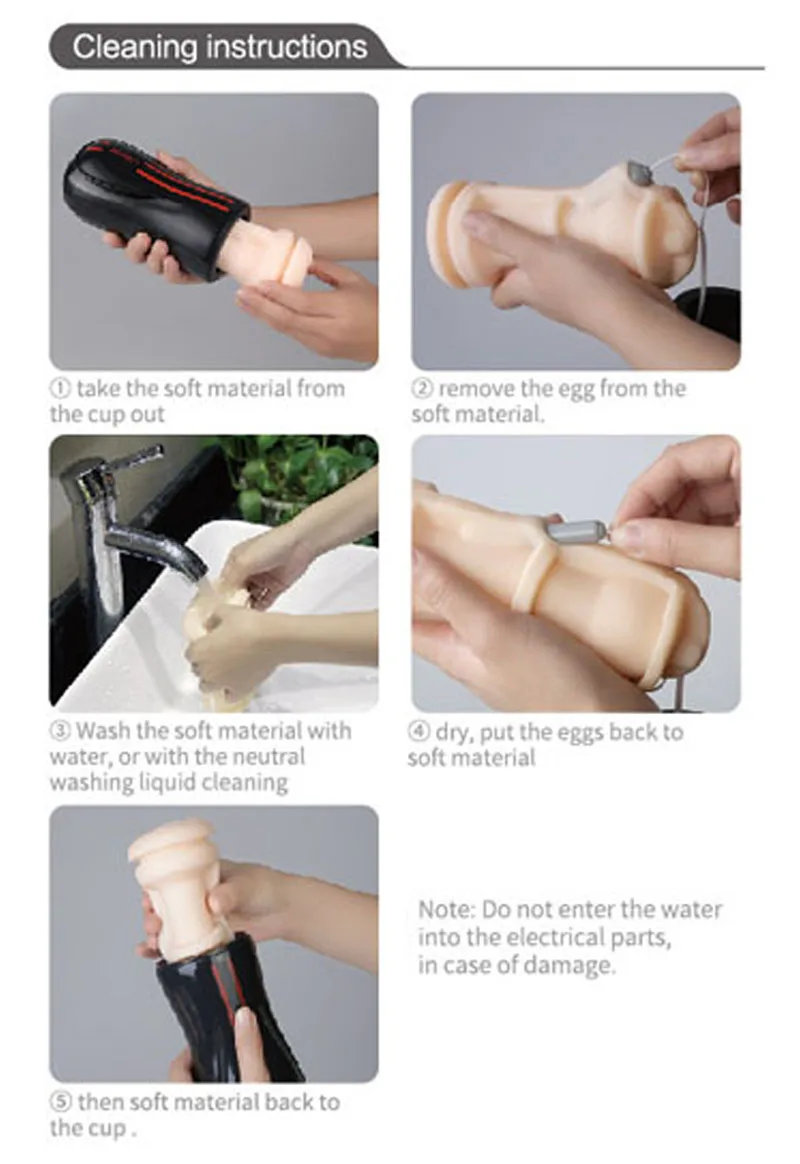 Cleaning instructions

① take the soft material from the cup out

② remove the egg from the soft material.

③ Wash the soft material with water, or with the neutral washing liquid cleaning

④ dry, put the eggs back to soft material

⑤ then soft material back to the cup .

Note: Do not enter the water into the electrical parts, in case of damage.