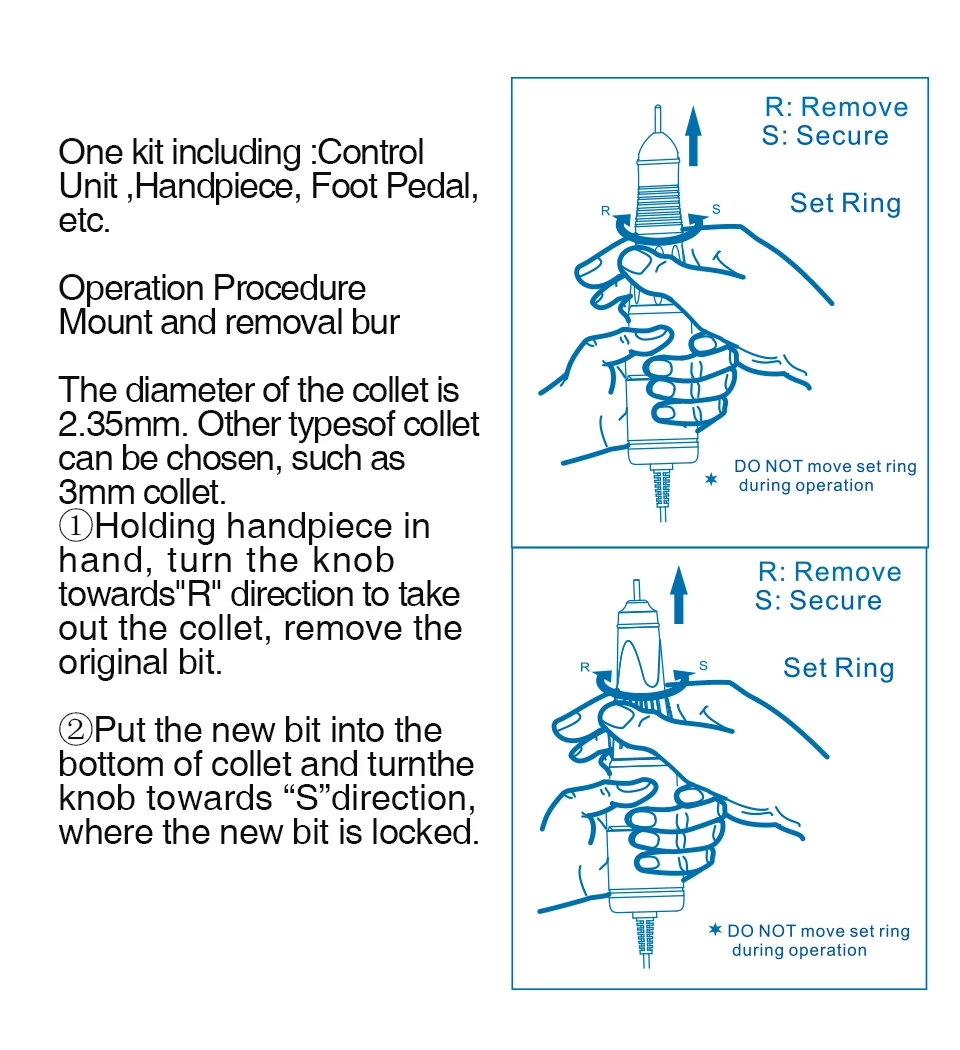 One kit including :Control Unit ,Handpiece, Foot Pedal, etc.

Operation Procedure
Mount and removal bur

The diameter of the collet is 2.35mm. Other typesof collet can be chosen, such as 3mm collet.
①Holding handpiece in hand, turn the knob towards"R" direction to take out the collet, remove the original bit.

②Put the new bit into the bottom of collet and turnthe knob towards “S”direction, where the new bit is locked.

R: Remove
S: Secure
Set Ring
R
S
✶ DO NOT move set ring during operation

R: Remove
S: Secure
Set Ring
R
S
✶ DO NOT move set ring during operation