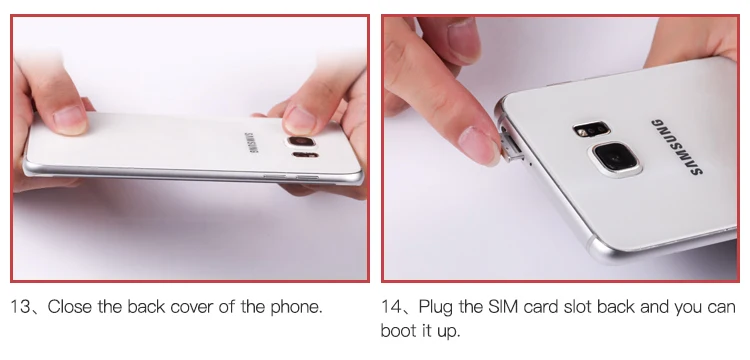 SAMSUNG

SAMSUNG

13、Close the back cover of the phone.

14、Plug the SIM card slot back and you can boot it up.