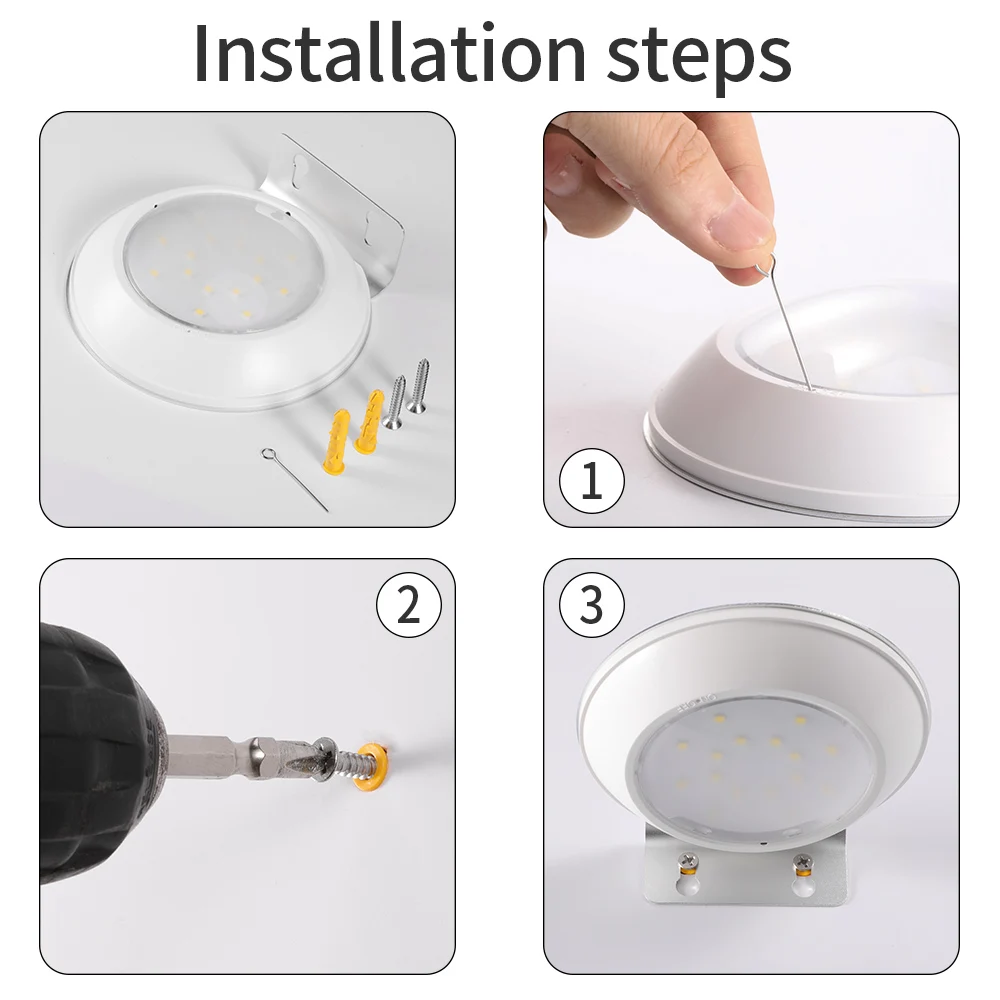 Installation steps

1

2

3