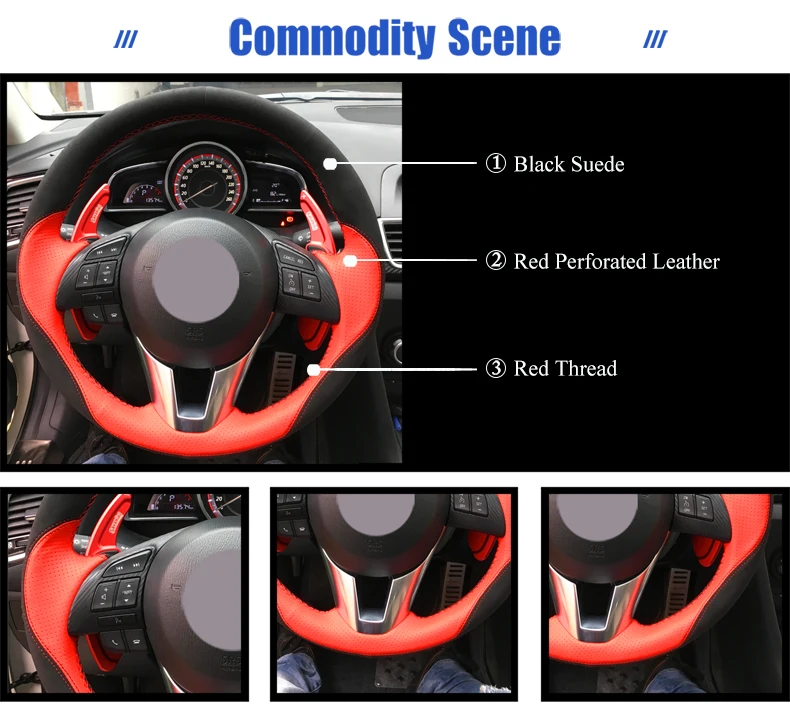 /// Commodity Scene ///

① Black Suede

② Red Perforated Leather

③ Red Thread