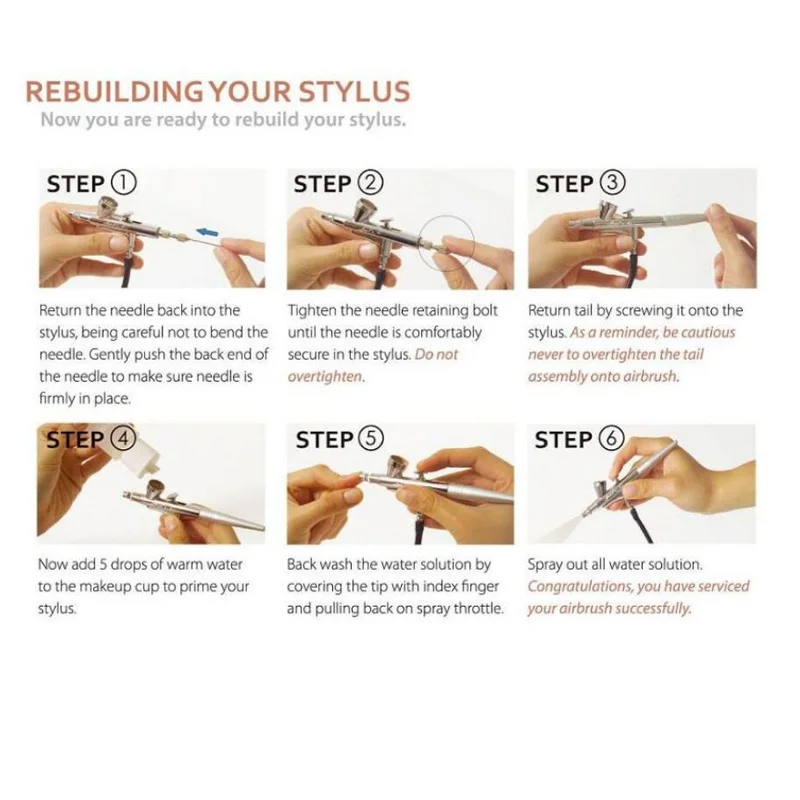 REBUILDING YOUR STYLUS
Now you are ready to rebuild your stylus.

STEP ①

Return the needle back into the stylus, being careful not to bend the needle. Gently push the back end of the needle to make sure needle is firmly in place.

STEP ②

Tighten the needle retaining bolt until the needle is comfortably secure in the stylus. Do not overtighten.

STEP ③

Return tail by screwing it onto the stylus. As a reminder, be cautious never to overtighten the tail assembly onto airbrush.

STEP ④

Now add 5 drops of warm water to the makeup cup to prime your stylus.

STEP ⑤

Back wash the water solution by covering the tip with index finger and pulling back on spray throttle.

STEP ⑥

Spray out all water solution. Congratulations, you have serviced your airbrush successfully.