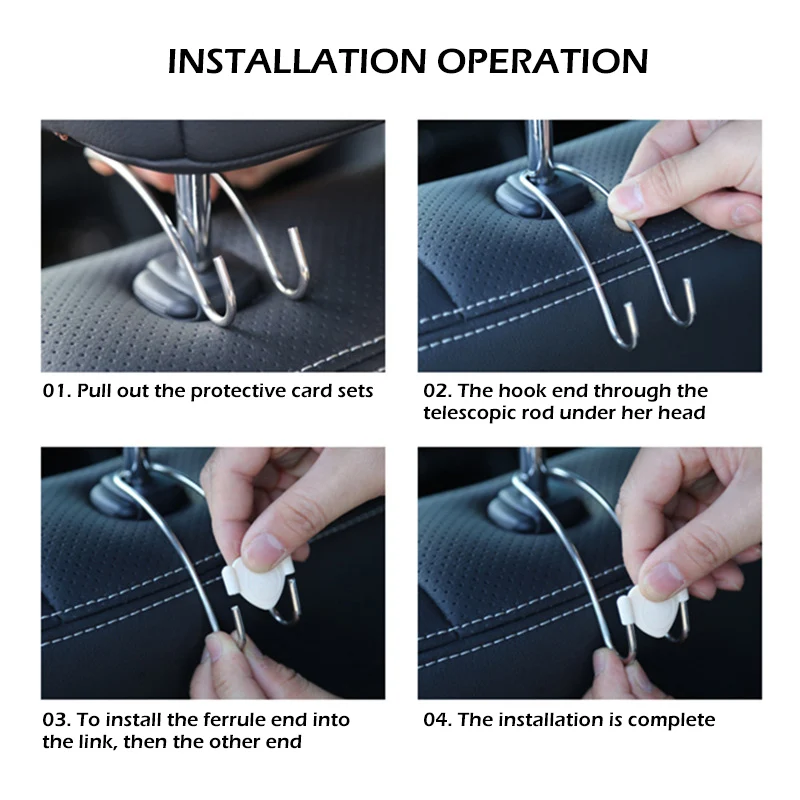 INSTALLATION OPERATION

01. Pull out the protective card sets

02. The hook end through the telescopic rod under her head

03. To install the ferrule end into the link, then the other end

04. The installation is complete