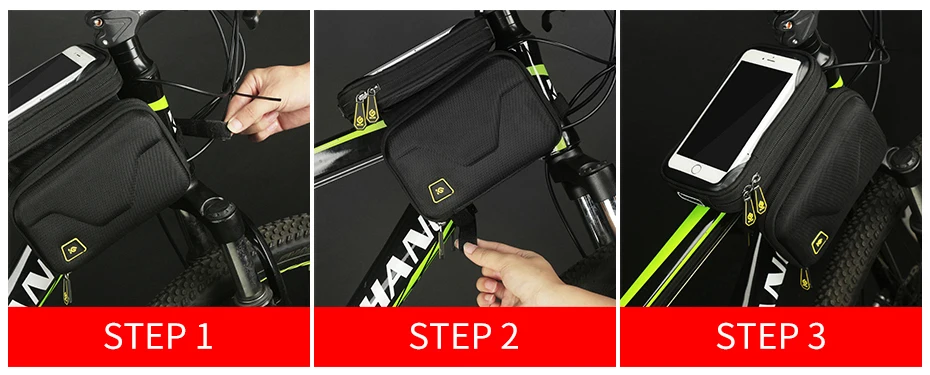 STEP 1

STEP 2

STEP 3