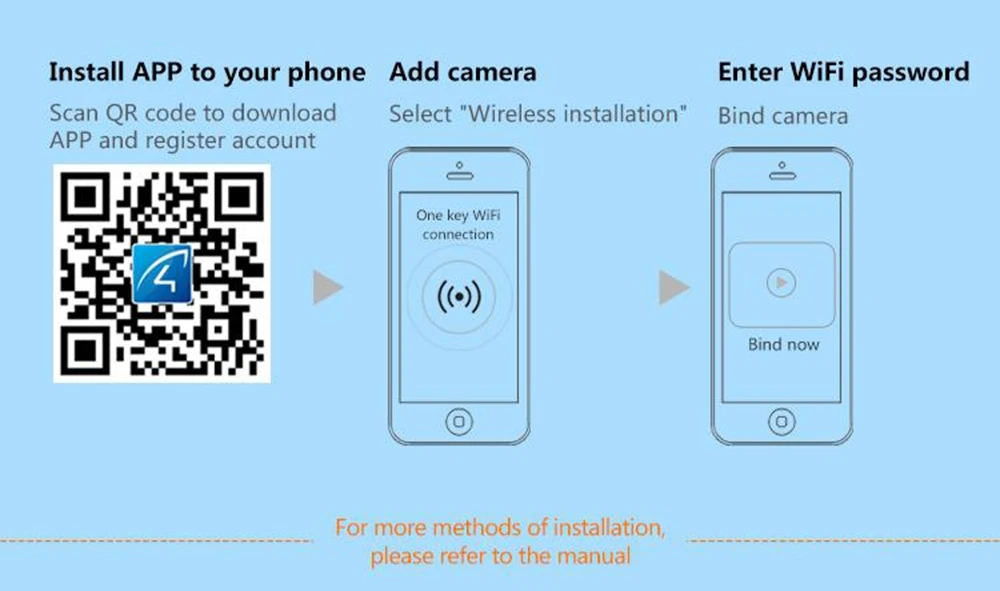 Install APP to your phone
Scan QR code to download APP and register account

Add camera
Select "Wireless installation"

One key WiFi connection

Enter WiFi password
Bind camera

Bind now

For more methods of installation, please refer to the manual