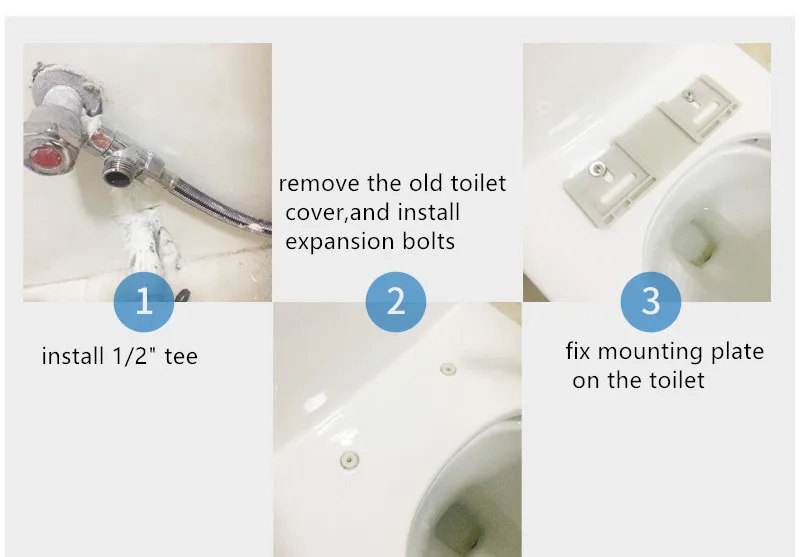 1

install 1/2" tee

remove the old toilet cover,and install expansion bolts

2

3

fix mounting plate on the toilet