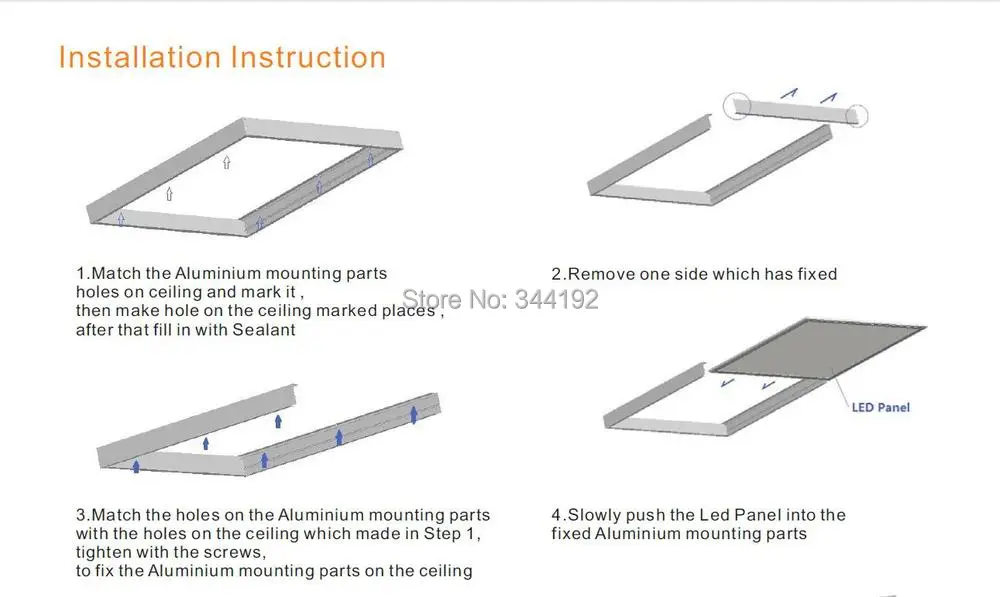 Installation Instruction

1.Match the Aluminium mounting parts
holes on ceiling and mark it ,
then make hole on the ceiling marked places ,
after that fill in with Sealant

2.Remove one side which has fixed

Store No: 344192

LED Panel

3.Match the holes on the Aluminium mounting parts
with the holes on the ceiling which made in Step 1,
tighten with the screws,
to fix the Aluminium mounting parts on the ceiling

4.Slowly push the Led Panel into the
fixed Aluminium mounting parts