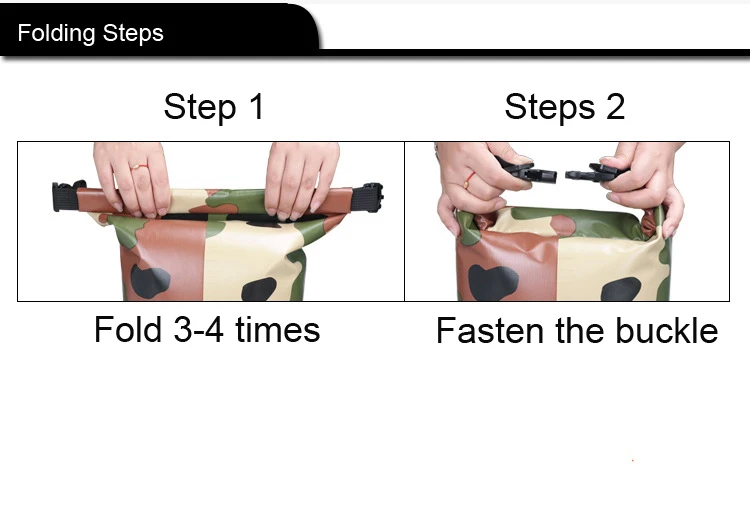 Folding Steps

Step 1

Fold 3-4 times

Steps 2

Fasten the buckle