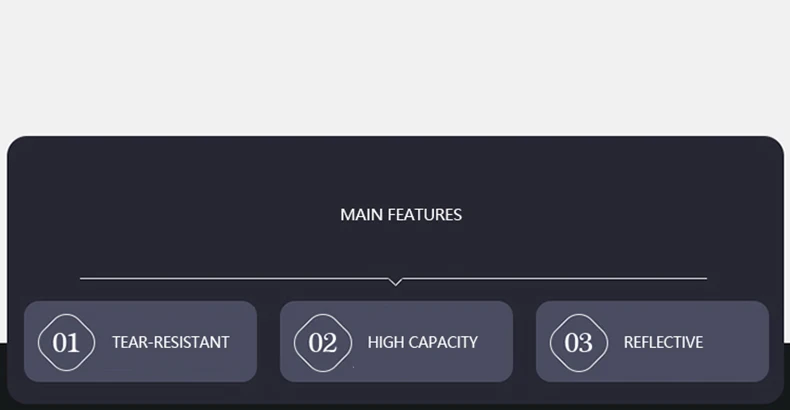 MAIN FEATURES

01 TEAR-RESISTANT

02 HIGH CAPACITY

03 REFLECTIVE