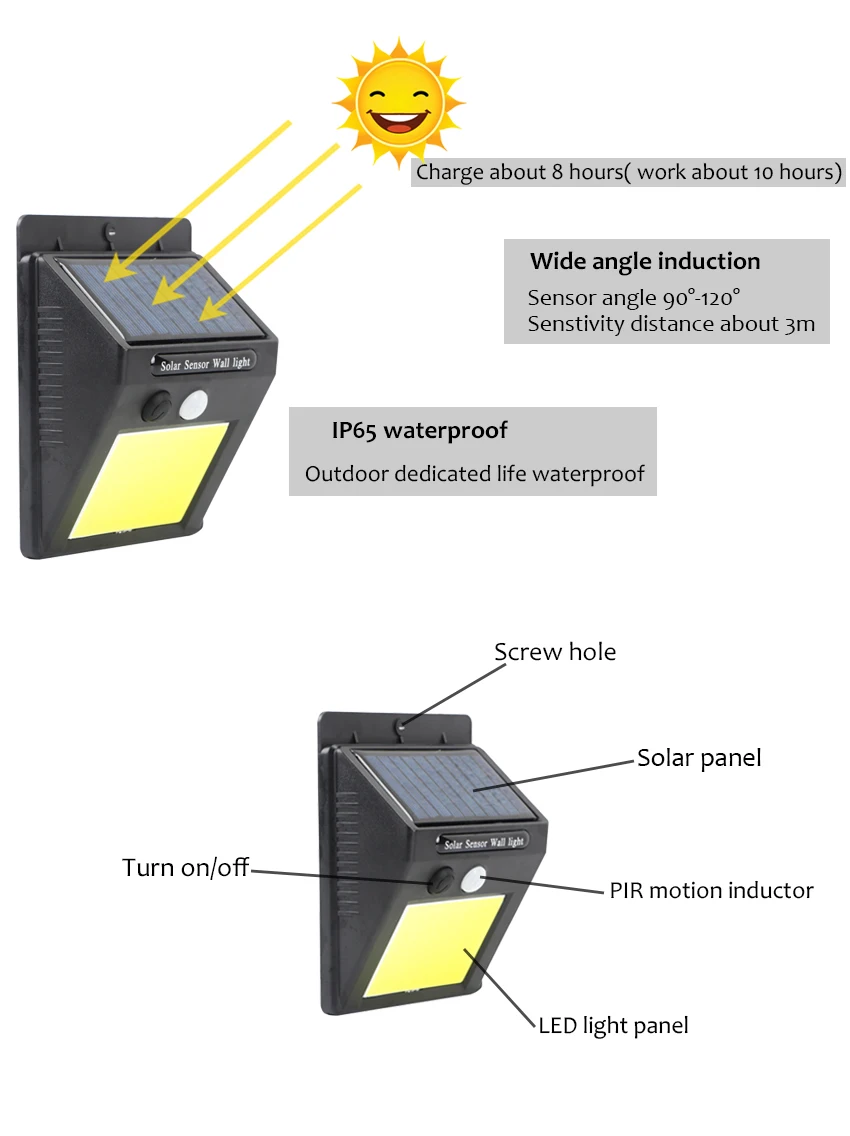 Charge about 8 hours( work about 10 hours)

Wide angle induction

Sensor angle 90°-120°
Senstivity distance about 3m

Solar Sensor Wall light

IP65 waterproof

Outdoor dedicated life waterproof

Screw hole

Solar panel

Solar Sensor Wall light

Turn on/off

PIR motion inductor

LED light panel