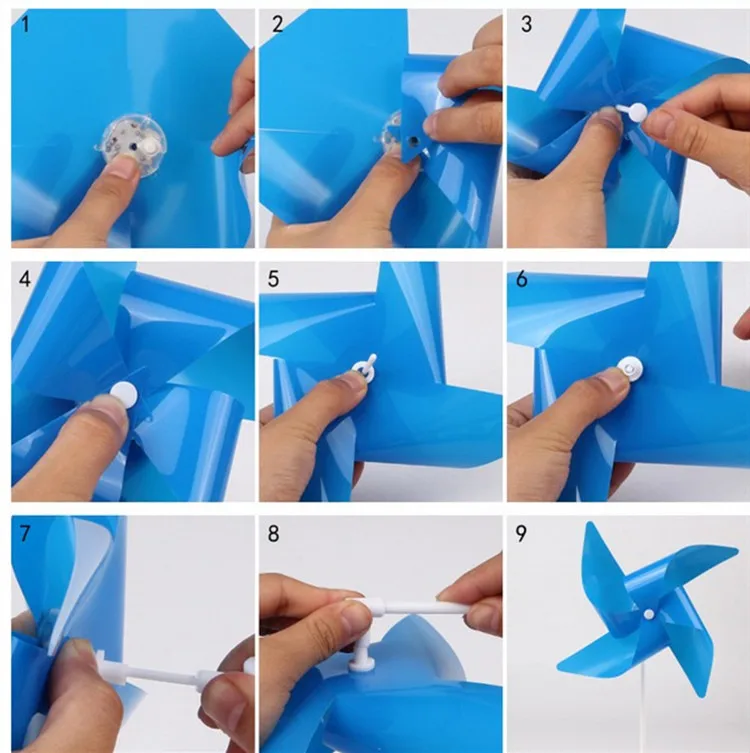 1
2
3
4
5
6
7
8
9