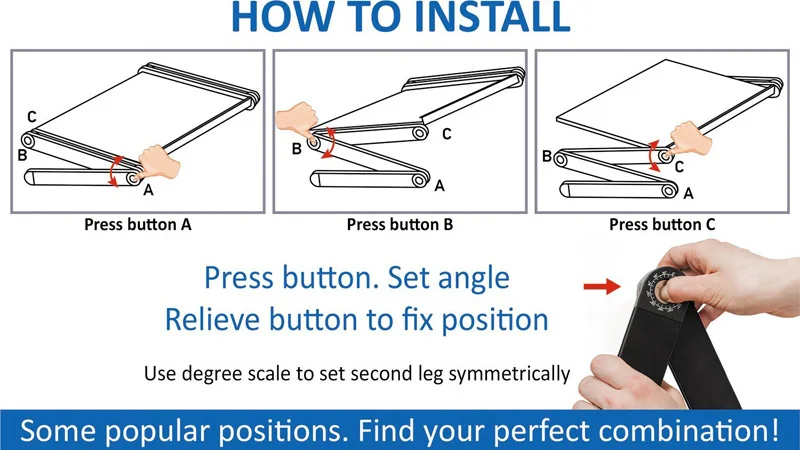 HOW TO INSTALL

C
B
A

Press button A

B
C
A

Press button B

B
C
A

Press button C

Press button. Set angle
Relieve button to fix position

Use degree scale to set second leg symmetrically

Some popular positions. Find your perfect combination!